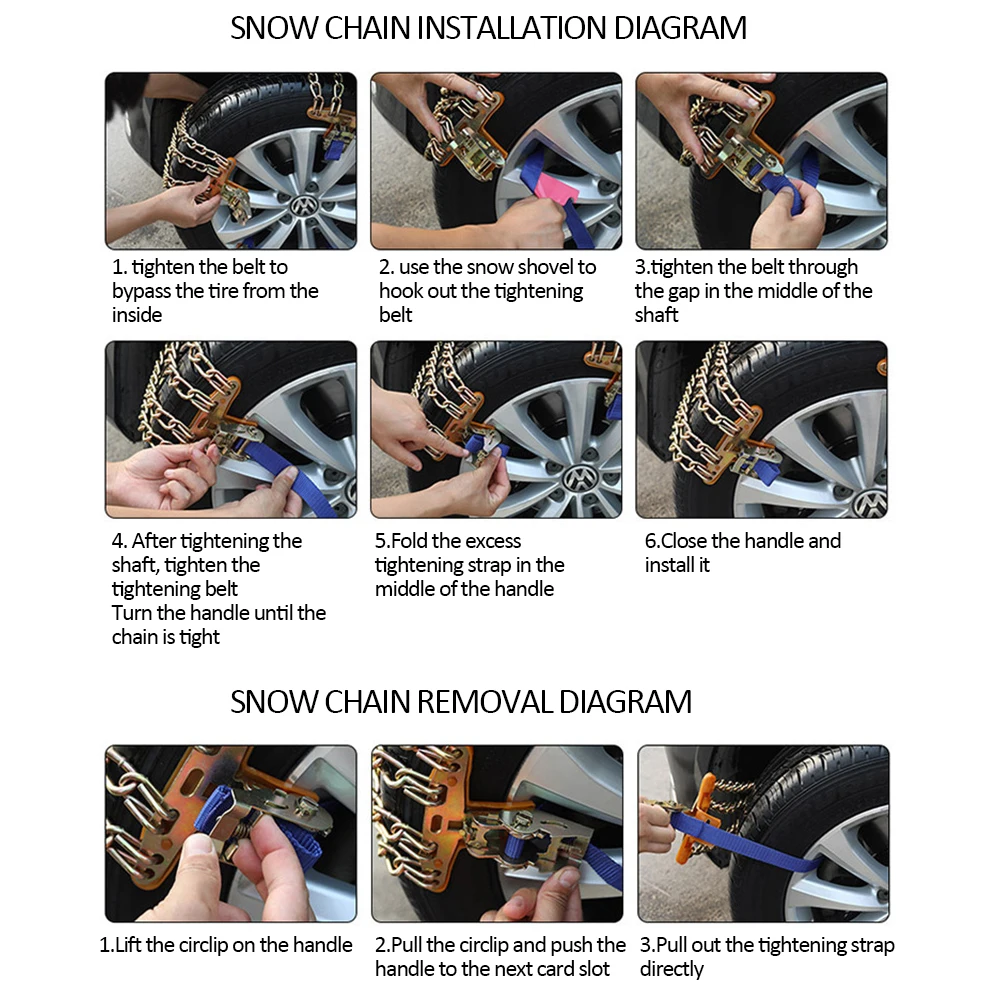 SNOW CHAIN INSTALLATION DIAGRAM

1. tighten the belt to bypass the tire from the inside

2. use the snow shovel to hook out the tightening belt

3.tighten the belt through the gap in the middle of the shaft

4. After tightening the shaft, tighten the tightening belt
Turn the handle until the chain is tight

5.Fold the excess tightening strap in the middle of the handle

6.Close the handle and install it

SNOW CHAIN REMOVAL DIAGRAM

1.Lift the circlip on the handle

2.Pull the circlip and push the handle to the next card slot

3.Pull out the tightening strap directly