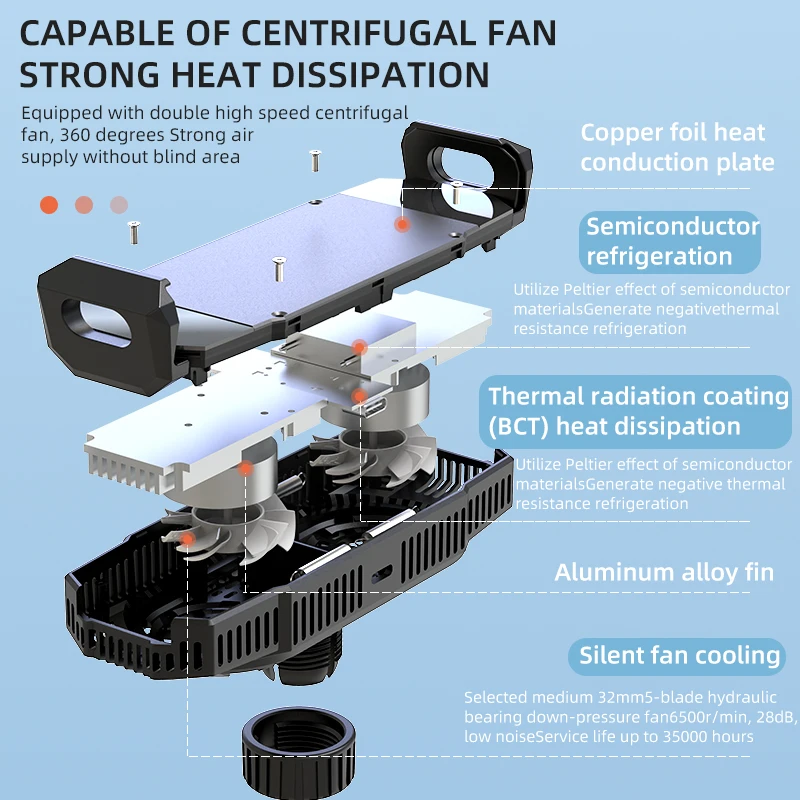 CAPABLE OF CENTRIFUGAL FAN STRONG HEAT DISSIPATION

Equipped with double high speed centrifugal fan, 360 degrees Strong air supply without blind area

Copper foil heat conduction plate

Semiconductor refrigeration

Utilize Peltier effect of semiconductor materialsGenerate negativethermal resistance refrigeration

Thermal radiation coating (BCT) heat dissipation

Utilize Peltier effect of semiconductor materialsGenerate negative thermal resistance refrigeration

Aluminum alloy fin

Silent fan cooling

Selected medium 32mm5-blade hydraulic bearing down-pressure fan6500r/min, 28dB, low noiseService life up to 35000 hours