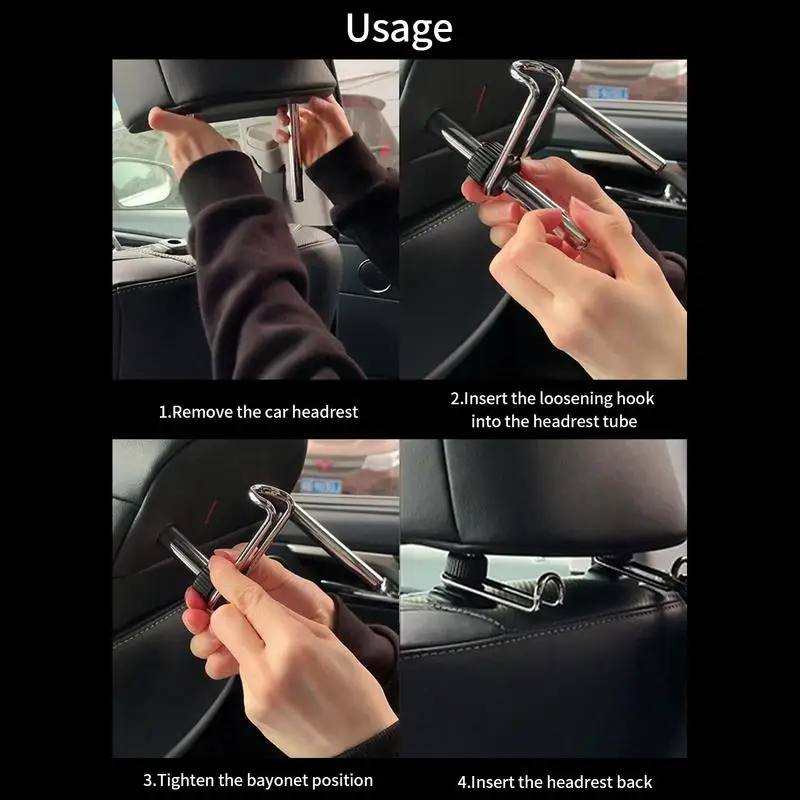 Usage

1.Remove the car headrest

2.Insert the loosening hook into the headrest tube

3.Tighten the bayonet position

4.Insert the headrest back