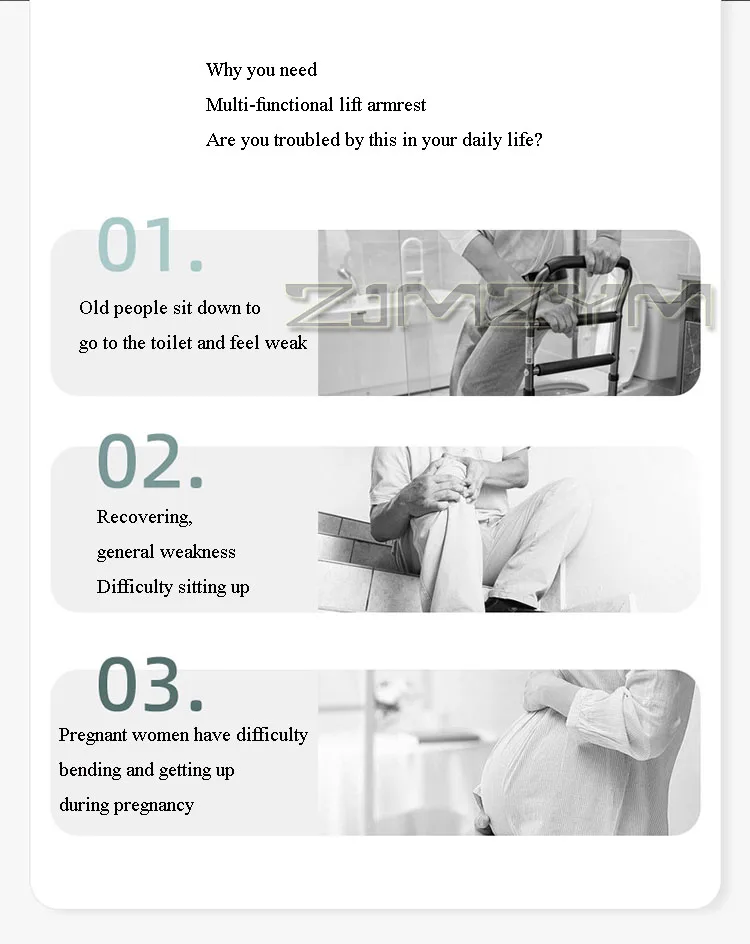 Why you need
Multi-functional lift armrest
Are you troubled by this in your daily life?

01.

Old people sit down to go to the toilet and feel weak

ZJMZYM

02.

Recovering,
general weakness
Difficulty sitting up

03.

Pregnant women have difficulty bending and getting up during pregnancy