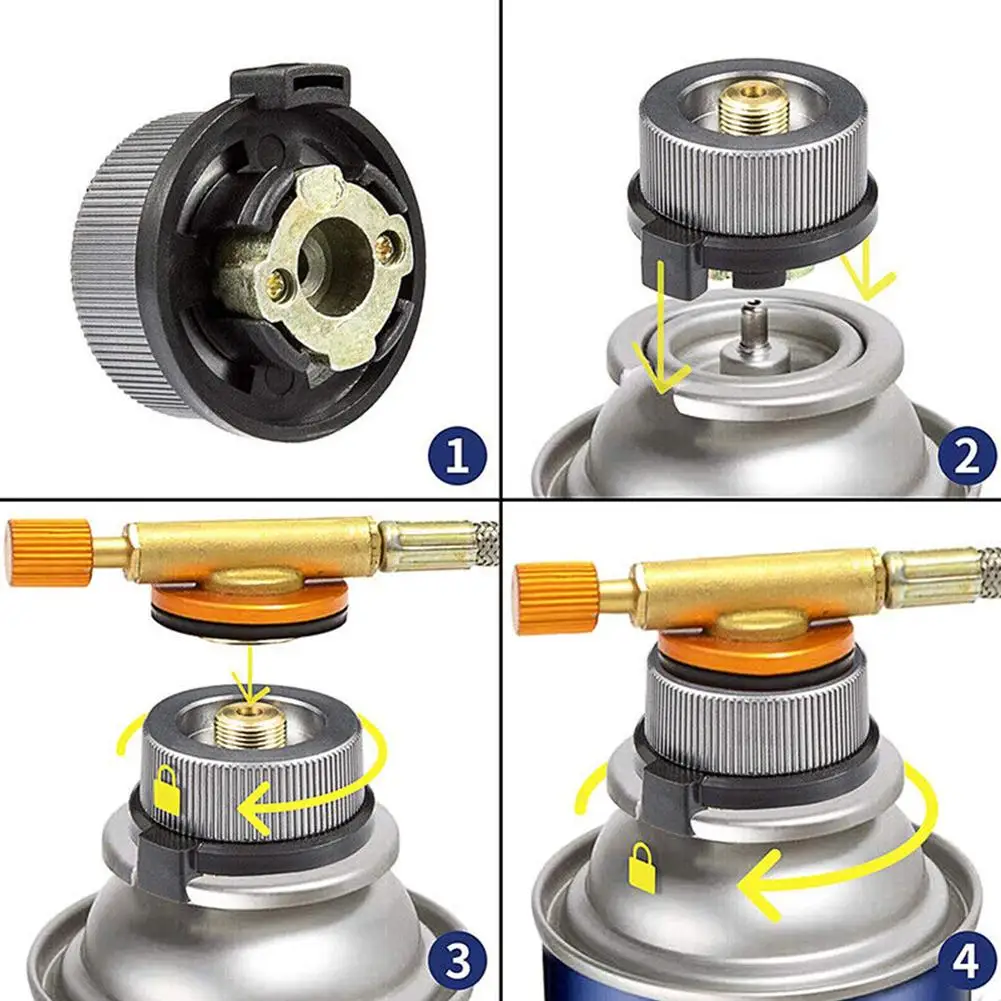 1

2

3

4