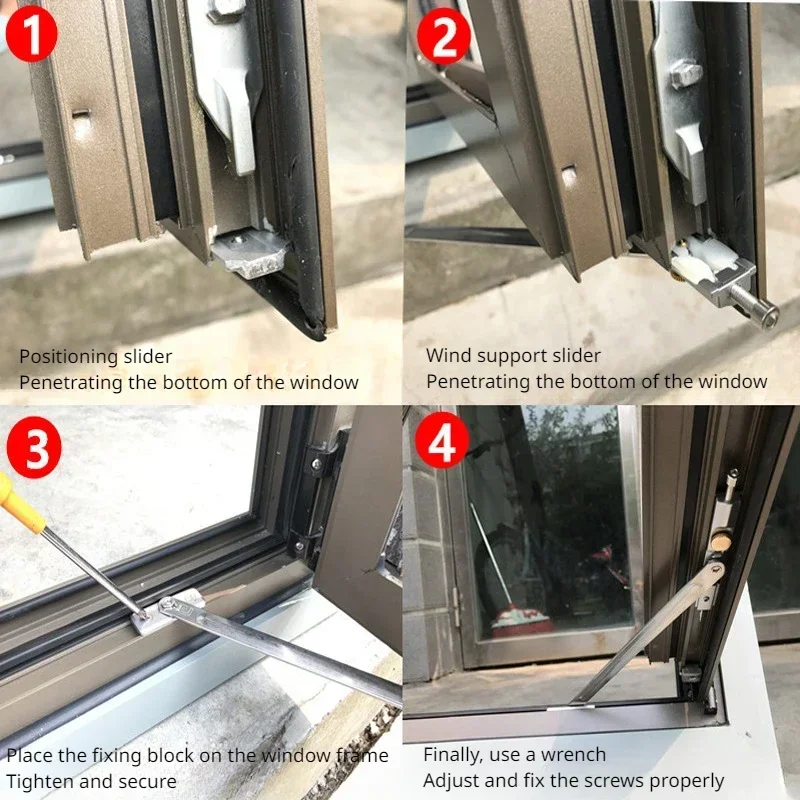 1

Positioning slider
Penetrating the bottom of the window

2

Wind support slider
Penetrating the bottom of the window

3

Place the fixing block on the window frame
Tighten and secure

4

Finally, use a wrench
Adjust and fix the screws properly