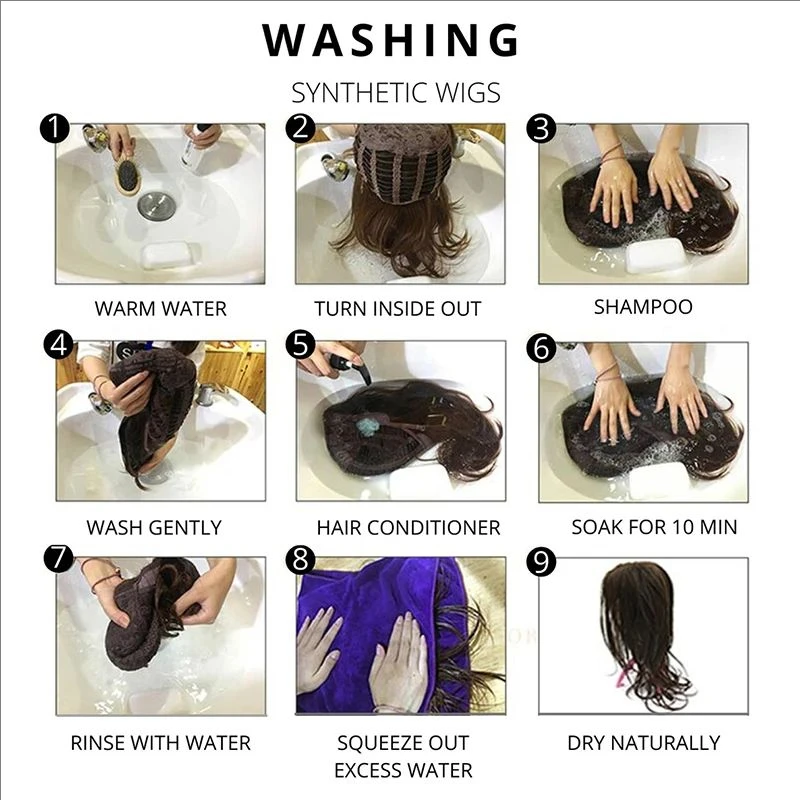 WASHING

SYNTHETIC WIGS

1
WARM WATER

2
TURN INSIDE OUT

3
SHAMPOO

4
WASH GENTLY

5
HAIR CONDITIONER

6
SOAK FOR 10 MIN

7
RINSE WITH WATER

8
SQUEEZE OUT EXCESS WATER

9
DRY NATURALLY