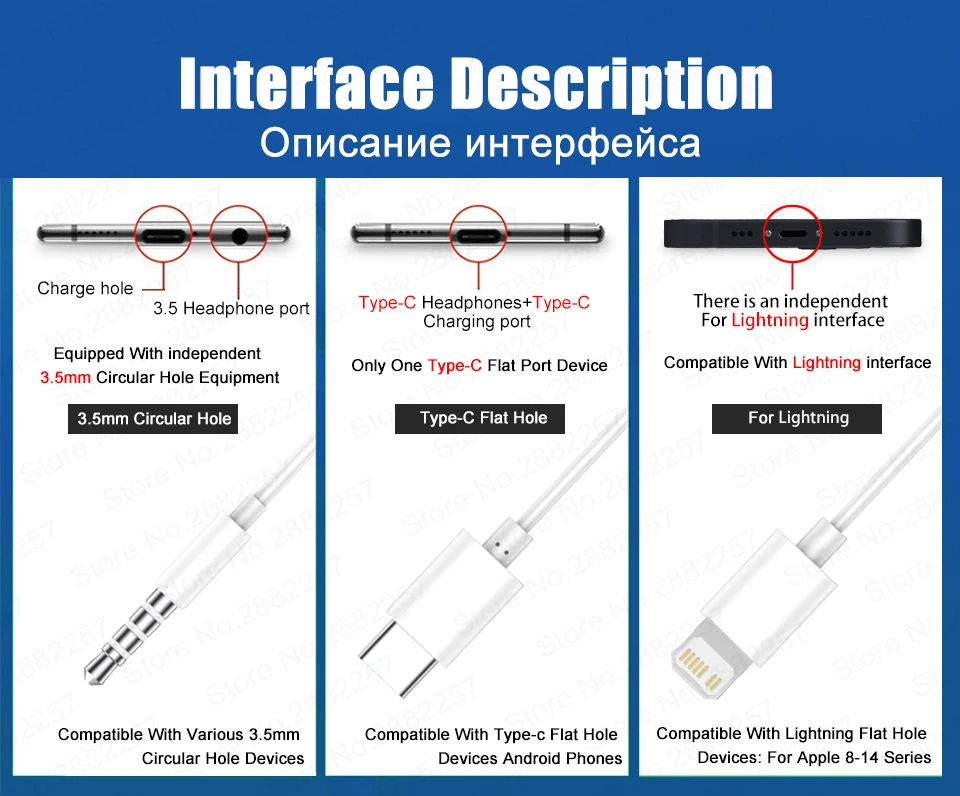 Interface Description
Описание интерфейса

Charge hole
3.5 Headphone port

Equipped With independent
3.5mm Circular Hole Equipment

3.5mm Circular Hole

Compatible With Various 3.5mm Circular Hole Devices

Type-C Headphones+Type-C Charging port

Only One Type-C Flat Port Device

Type-C Flat Hole

Compatible With Type-c Flat Hole Devices Android Phones

There is an independent For Lightning interface

Compatible With Lightning interface

For Lightning

Compatible With Lightning Flat Hole Devices: For Apple 8-14 Series

Store No.2882257