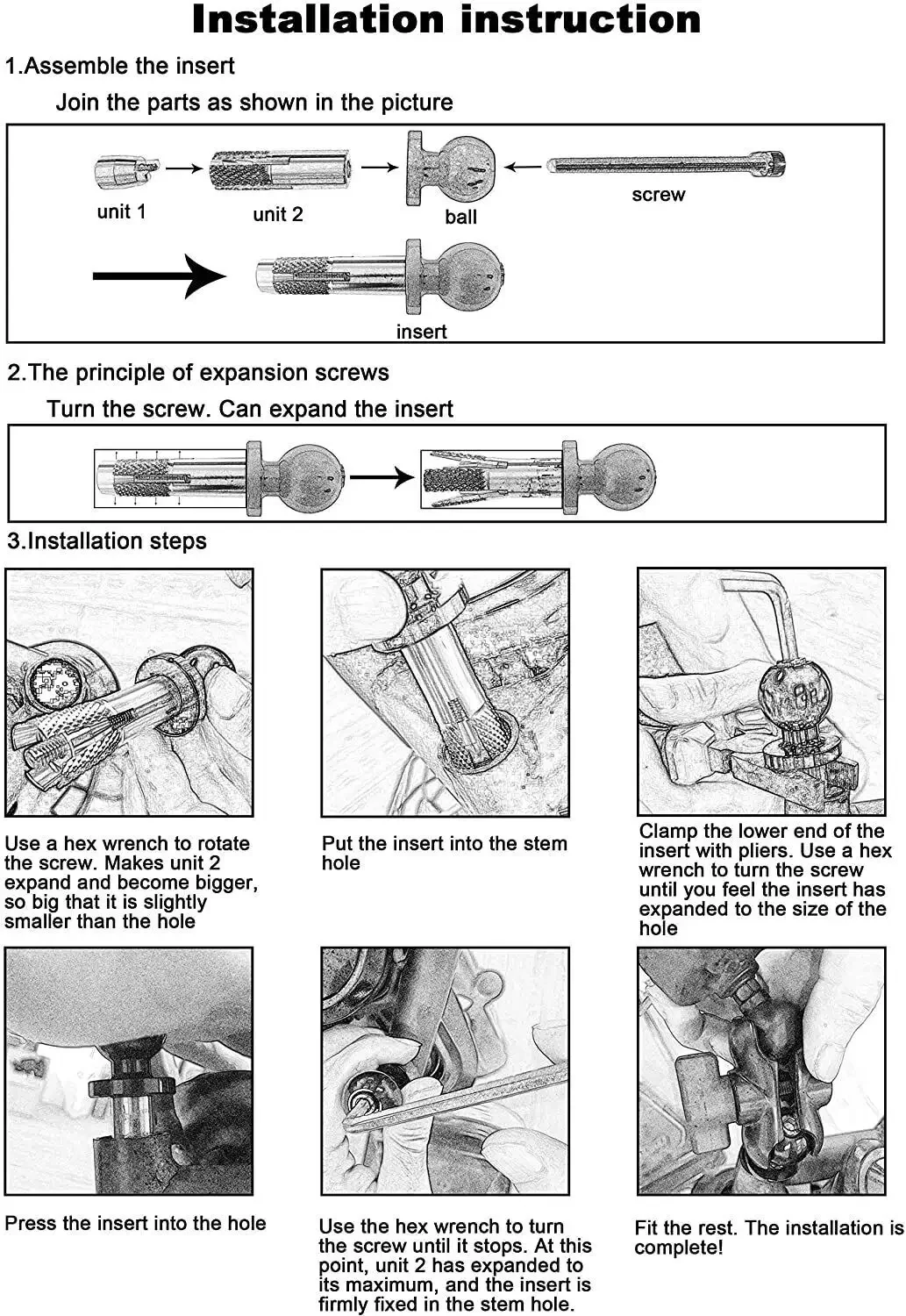 Installation instruction

1.Assemble the insert

Join the parts as shown in the picture

unit 1

unit 2

ball

screw

insert

2.The principle of expansion screws

Turn the screw. Can expand the insert

3.Installation steps

Use a hex wrench to rotate the screw. Makes unit 2 expand and become bigger, so big that it is slightly smaller than the hole

Put the insert into the stem hole

Clamp the lower end of the insert with pliers. Use a hex wrench to turn the screw until you feel the insert has expanded to the size of the hole

Press the insert into the hole

Use the hex wrench to turn the screw until it stops. At this point, unit 2 has expanded to its maximum, and the insert is firmly fixed in the stem hole.

Fit the rest. The installation is complete!