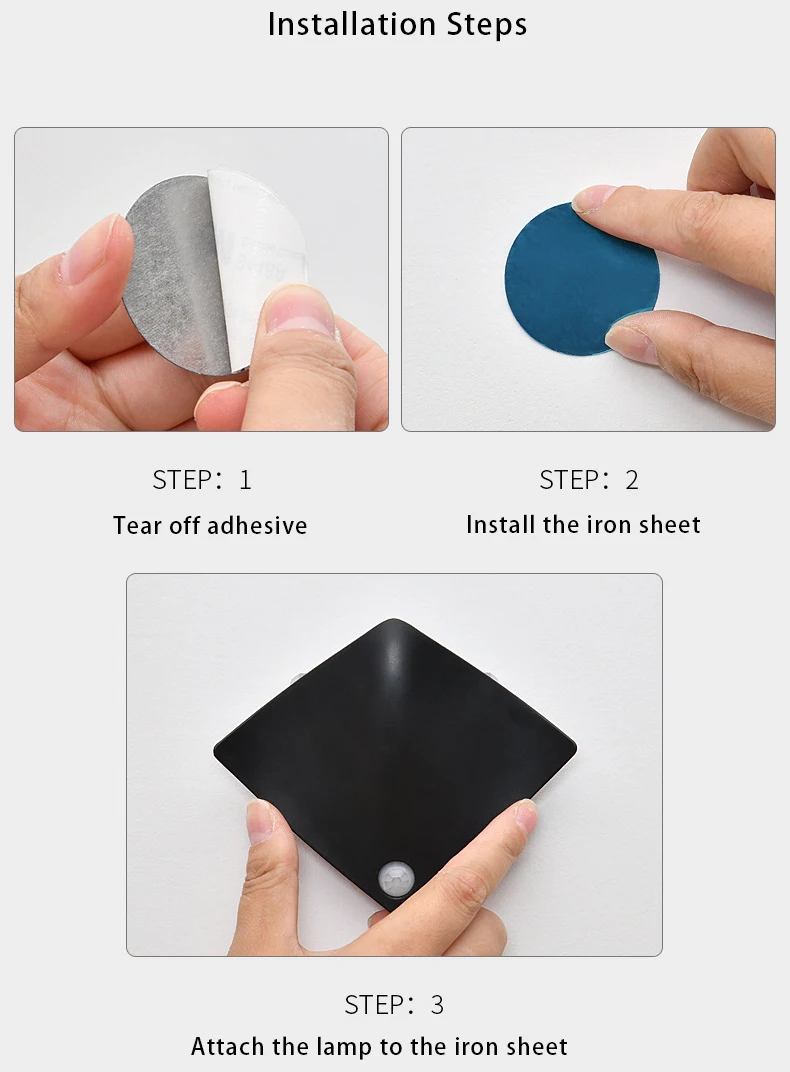 Installation Steps

STEP: 1

Tear off adhesive

STEP: 2

Install the iron sheet

STEP: 3

Attach the lamp to the iron sheet