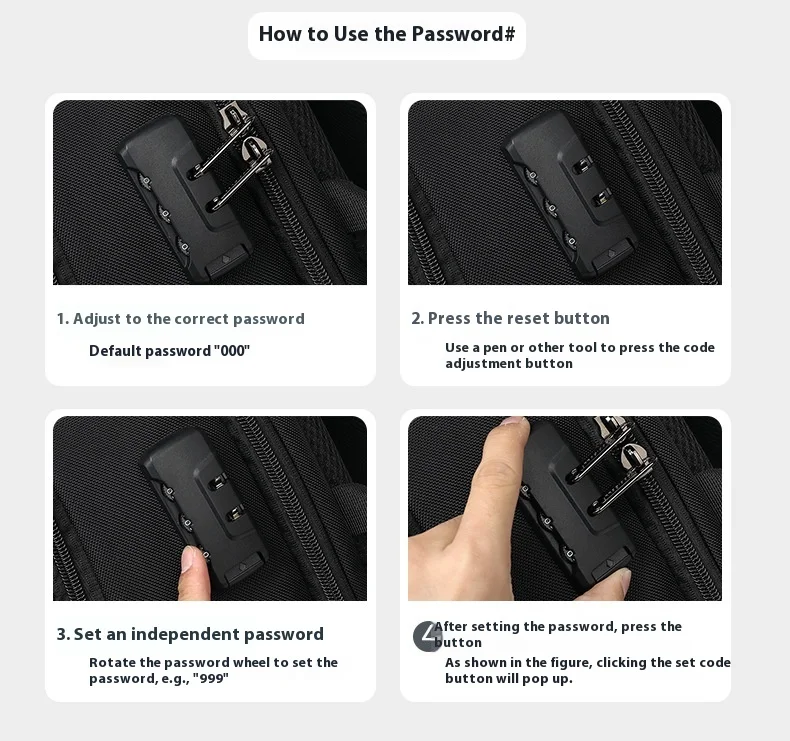 How to Use the Password#

1. Adjust to the correct password

Default password "000"

2. Press the reset button

Use a pen or other tool to press the code adjustment button

3. Set an independent password

Rotate the password wheel to set the password, e.g., "999"

4 After setting the password, press the button

As shown in the figure, clicking the set code button will pop up.