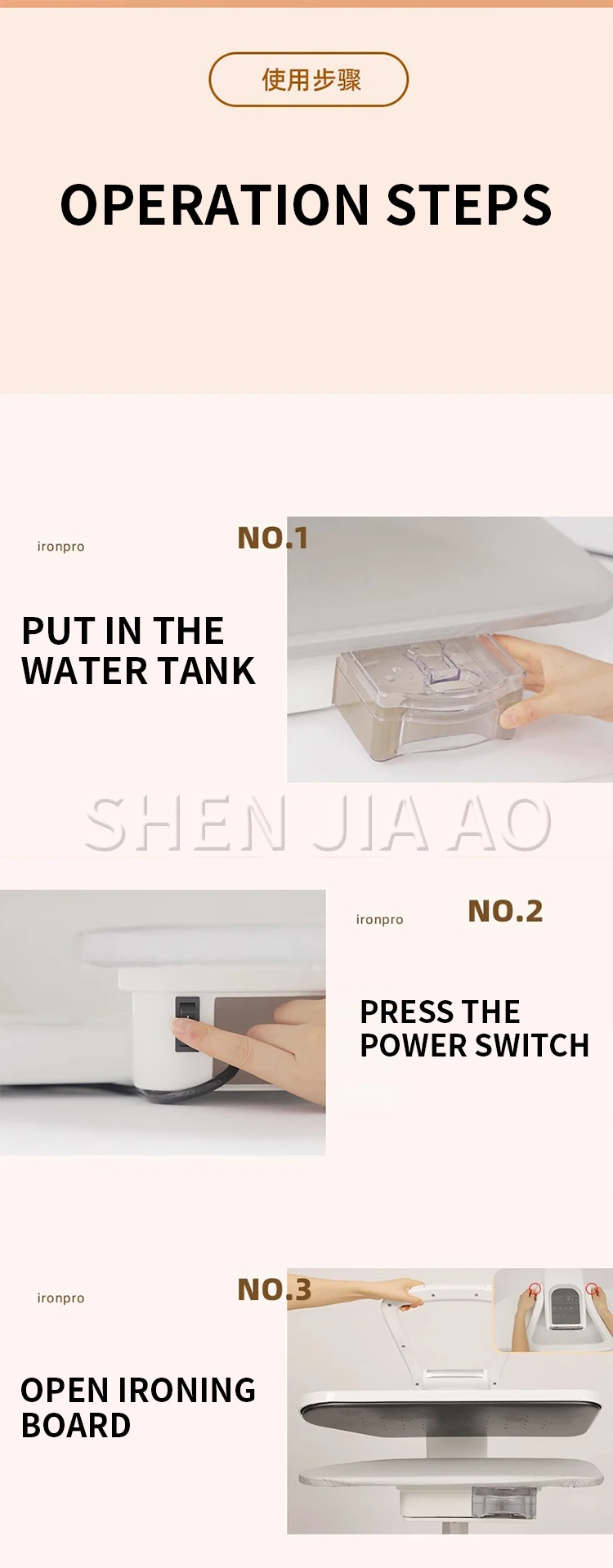 使用步骤

OPERATION STEPS

ironpro

NO.1

PUT IN THE WATER TANK

SHEN JIA AO

ironpro

NO.2

PRESS THE POWER SWITCH

ironpro

NO.3

OPEN IRONING BOARD