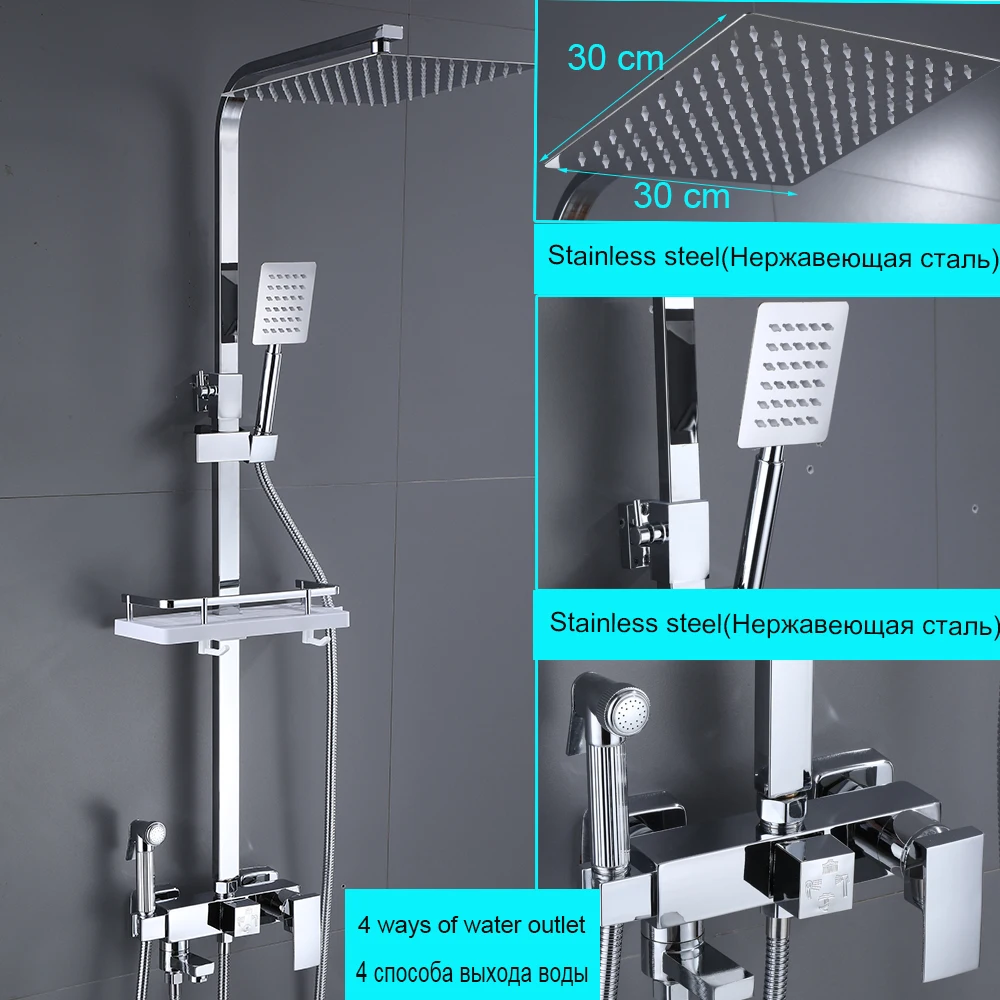 30 cm

30 cm

Stainless steel(Нержавеющая сталь)

Stainless steel(Нержавеющая сталь)

4 ways of water outlet

4 способа выхода воды