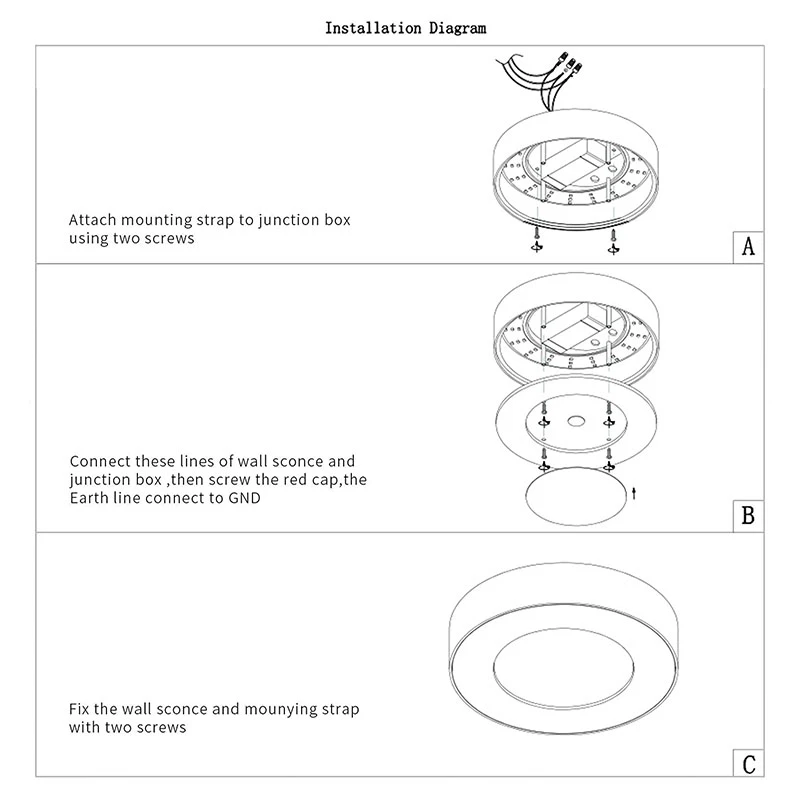 Installation Diagram

Attach mounting strap to junction box using two screws

A

Connect these lines of wall sconce and junction box ,then screw the red cap,the Earth line connect to GND

B

Fix the wall sconce and mounying strap with two screws

C