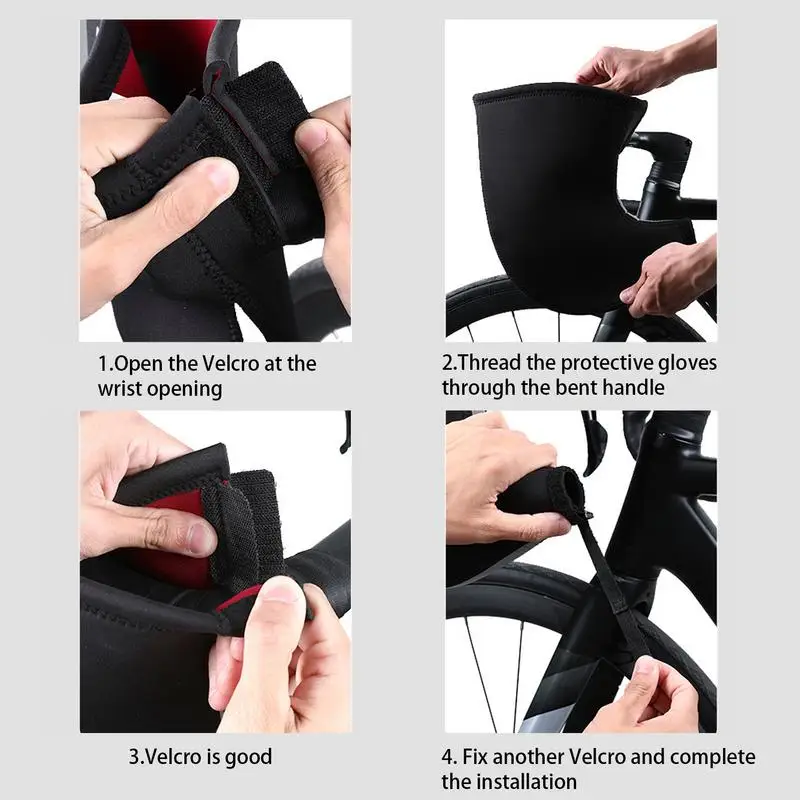 1.Open the Velcro at the wrist opening

2.Thread the protective gloves through the bent handle

3.Velcro is good

4. Fix another Velcro and complete the installation