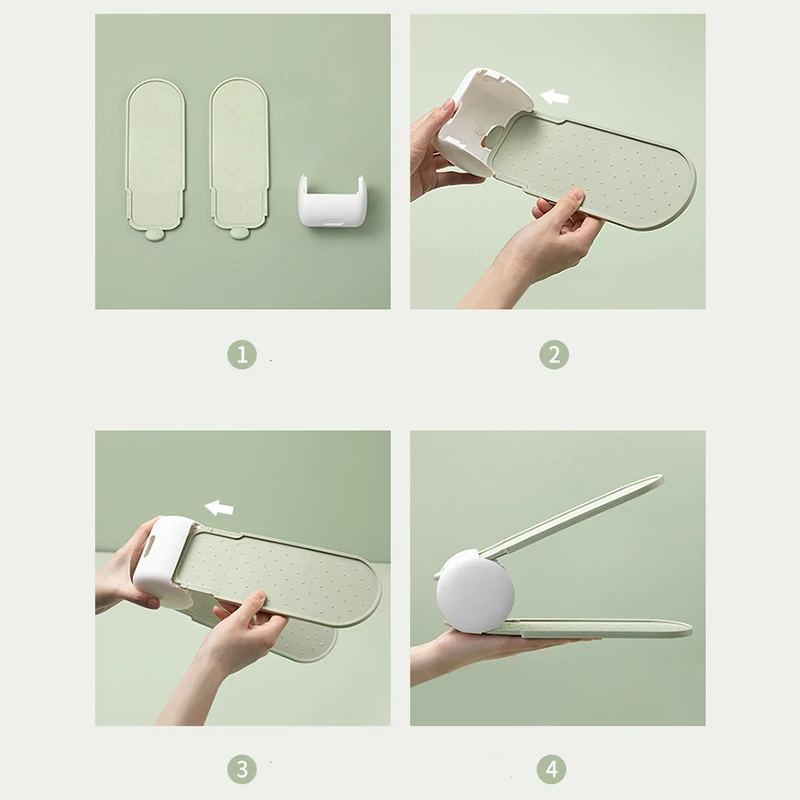 1

2

3

4