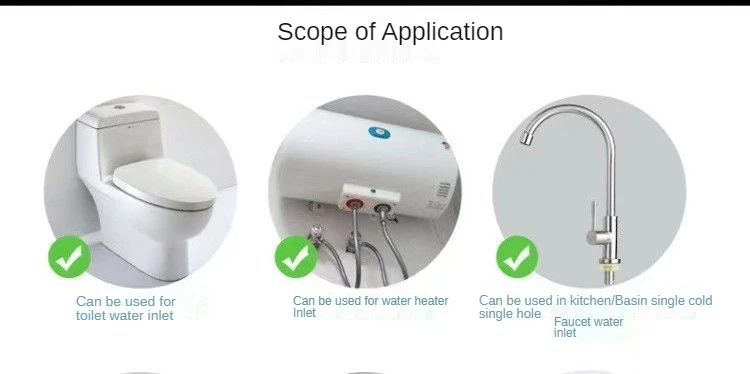 Scope of Application

Can be used for toilet water inlet

Can be used for water heater Inlet

Can be used in kitchen/Basin single cold single hole

Faucet water inlet