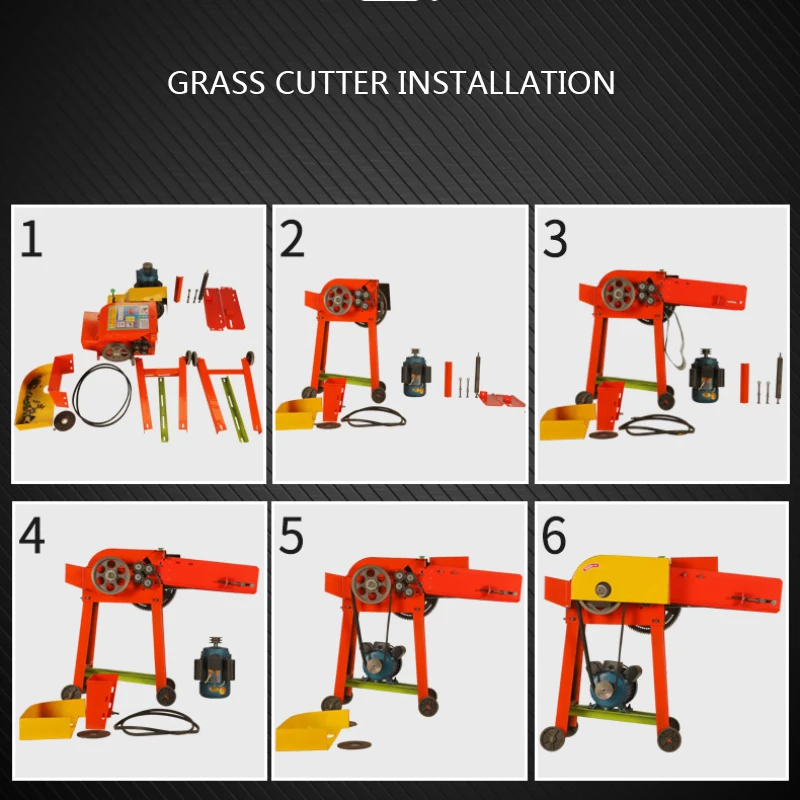 GRASS CUTTER INSTALLATION

1

2

3

4

5

6