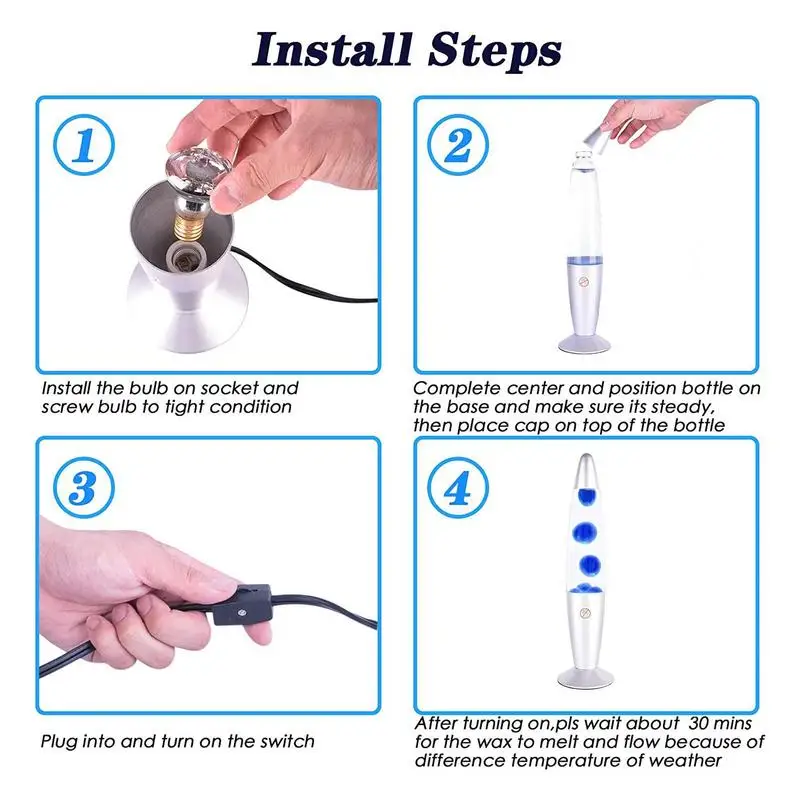 Install Steps

1

Install the bulb on socket and screw bulb to tight condition

2

Complete center and position bottle on the base and make sure its steady, then place cap on top of the bottle

3

Plug into and turn on the switch

4

After turning on,pls wait about 30 mins for the wax to melt and flow because of difference temperature of weather