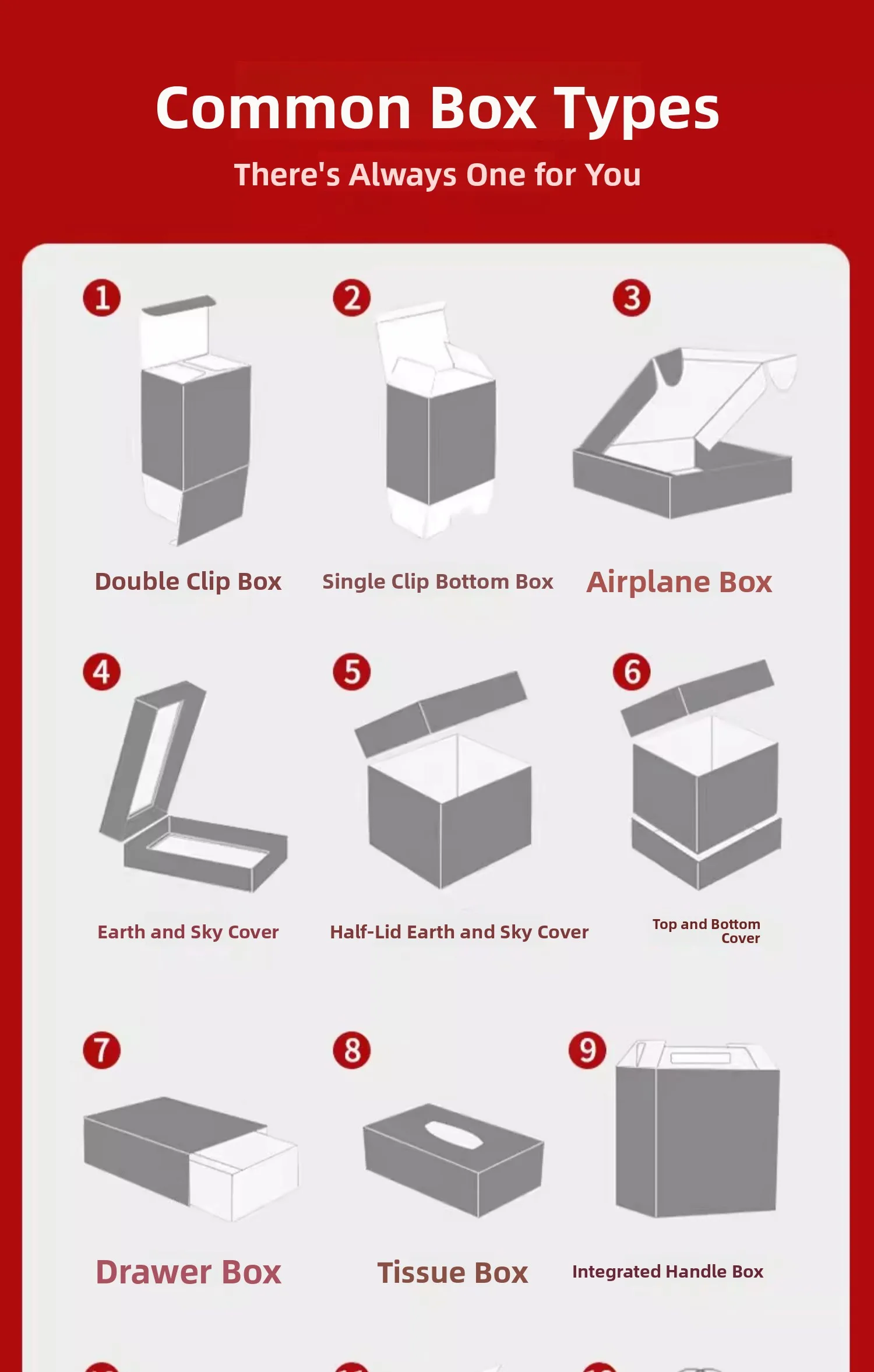 Common Box Types

There's Always One for You

1

Double Clip Box

2

Single Clip Bottom Box

3

Airplane Box

4

Earth and Sky Cover

5

Half-Lid Earth and Sky Cover

6

Top and Bottom Cover

7

Drawer Box

8

Tissue Box

9

Integrated Handle Box