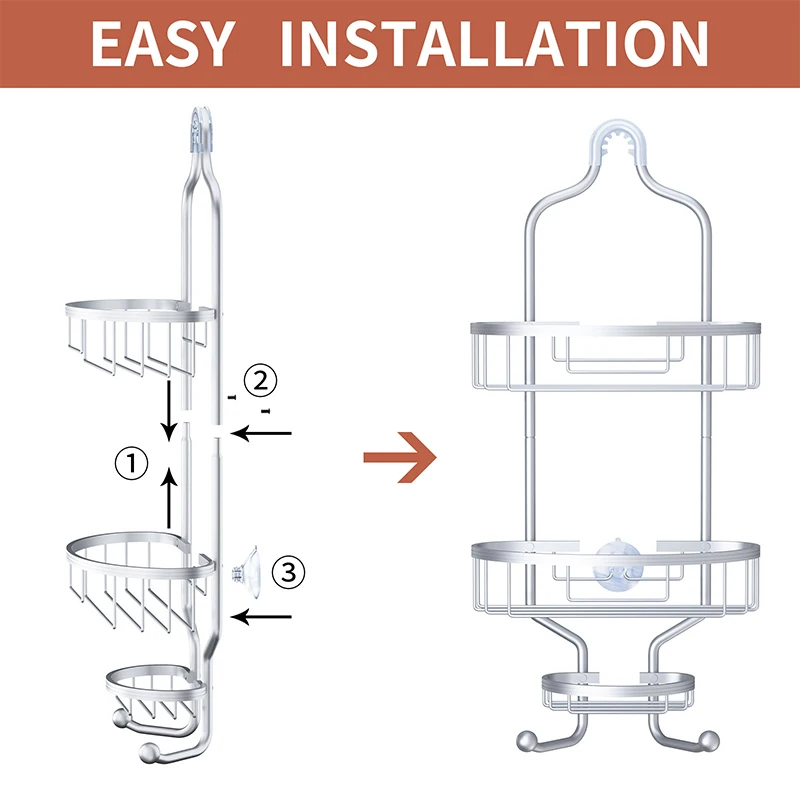 EASY INSTALLATION

②

①

③