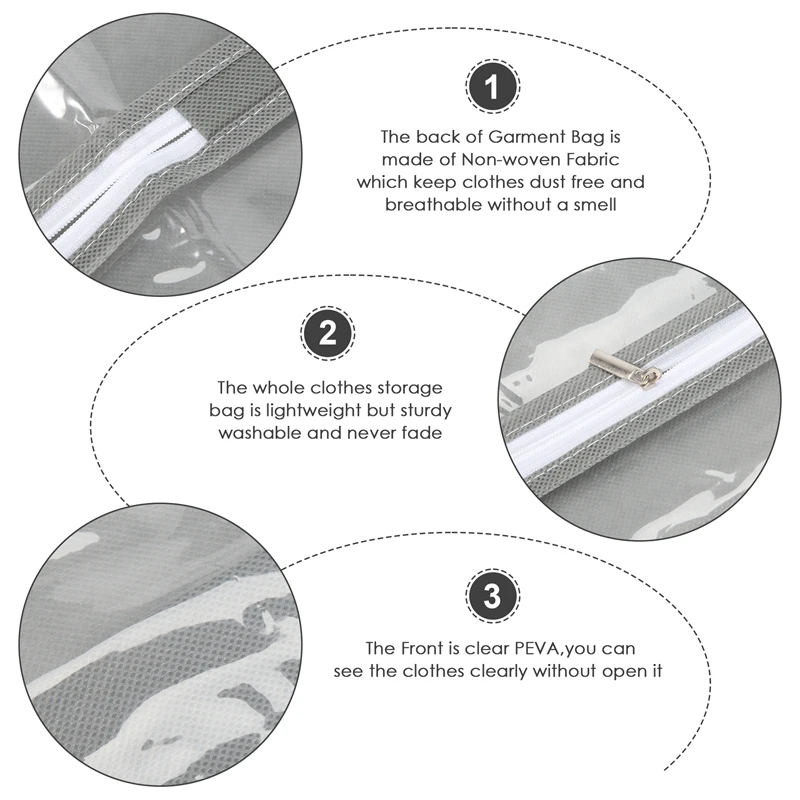 1

The back of Garment Bag is made of Non-woven Fabric which keep clothes dust free and breathable without a smell

2

The whole clothes storage bag is lightweight but sturdy washable and never fade

3

The Front is clear PEVA,you can see the clothes clearly without open it