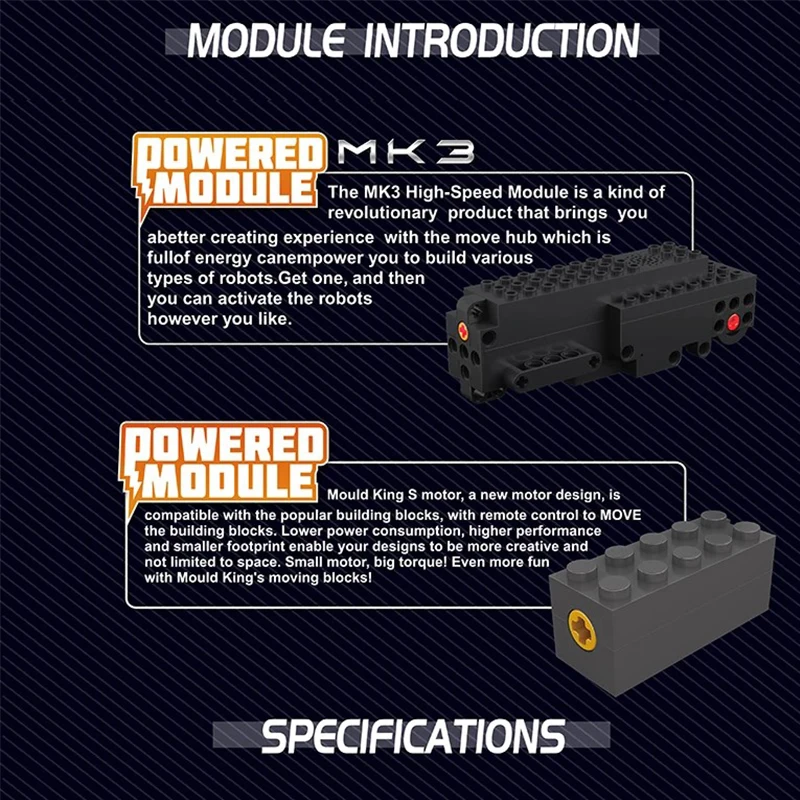 MODULE INTRODUCTION

POWERED MODULE MK3

The MK3 High-Speed Module is a kind of revolutionary product that brings you abetter creating experience with the move hub which is fullof energy canempower you to build various types of robots.Get one, and then you can activate the robots however you like.

POWERED MODULE

Mould King S motor, a new motor design, is compatible with the popular building blocks, with remote control to MOVE the building blocks. Lower power consumption, higher performance and smaller footprint enable your designs to be more creative and not limited to space. Small motor, big torque! Even more fun with Mould King's moving blocks!

SPECIFICATIONS