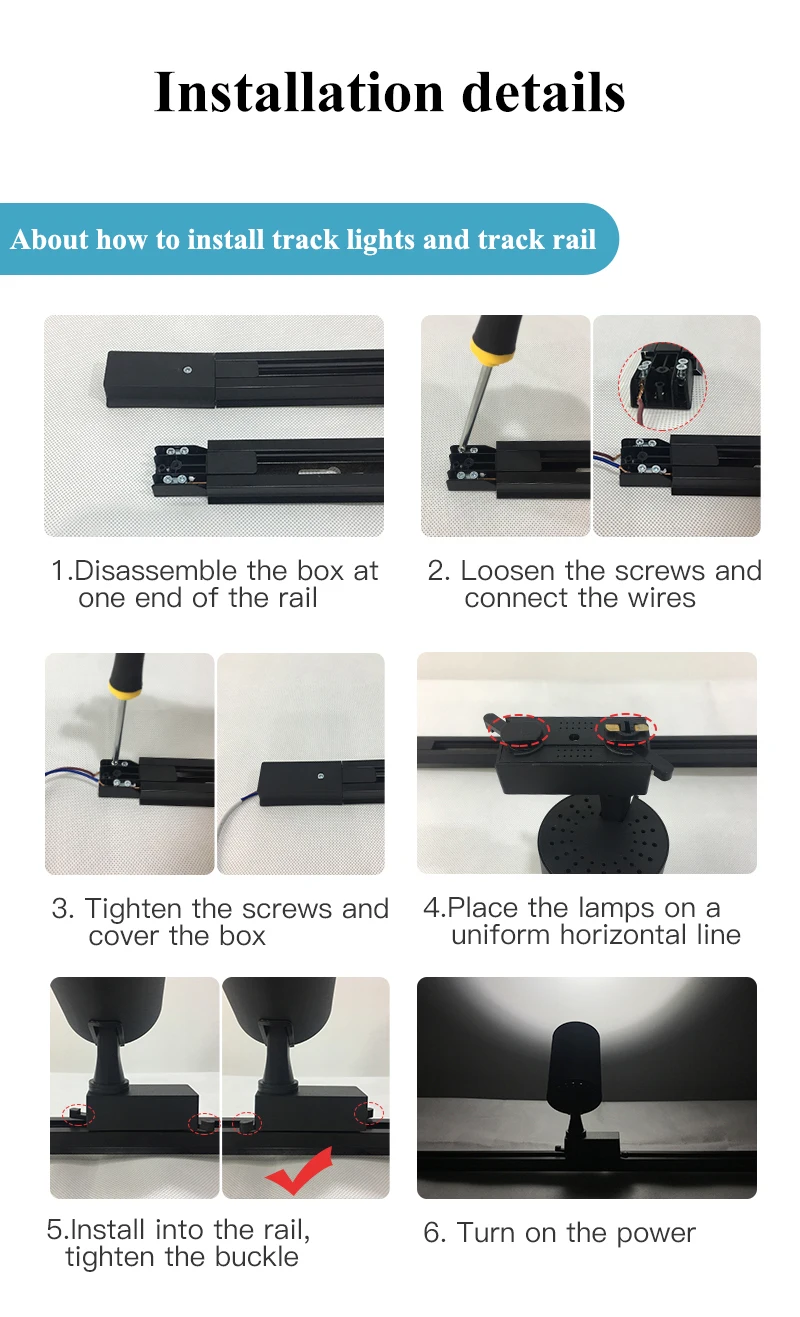 Installation details

About how to install track lights and track rail

1.Disassemble the box at one end of the rail

2. Loosen the screws and connect the wires

3. Tighten the screws and cover the box

4.Place the lamps on a uniform horizontal line

5.Install into the rail, tighten the buckle

6. Turn on the power