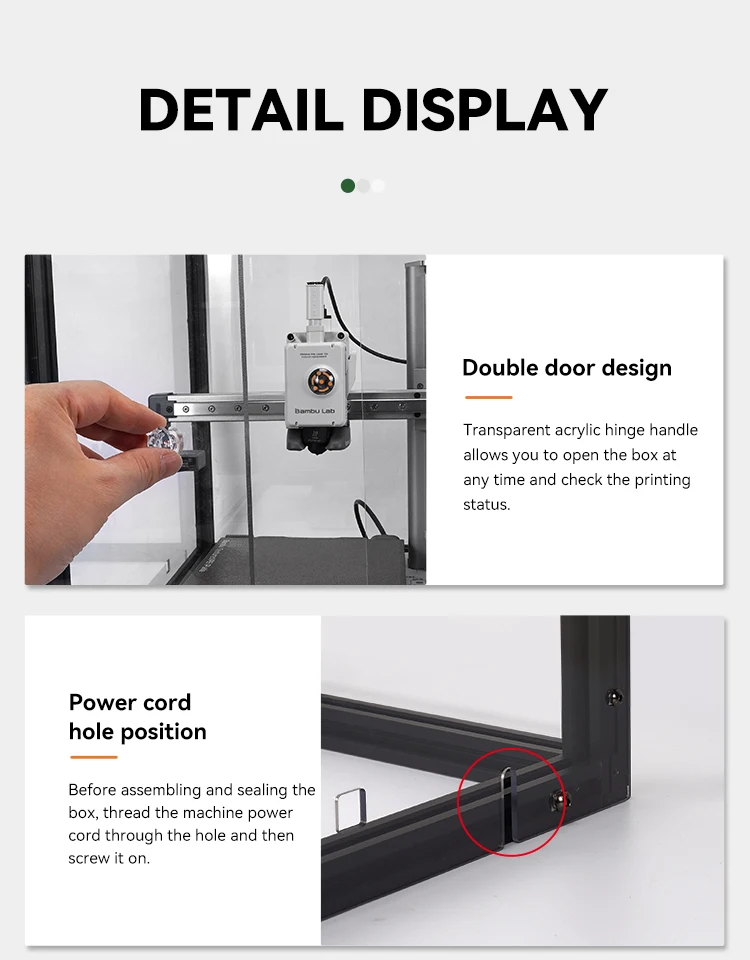 DETAIL DISPLAY

Bambu Lab

Double door design

Transparent acrylic hinge handle allows you to open the box at any time and check the printing status.

Power cord hole position

Before assembling and sealing the box, thread the machine power cord through the hole and then screw it on.