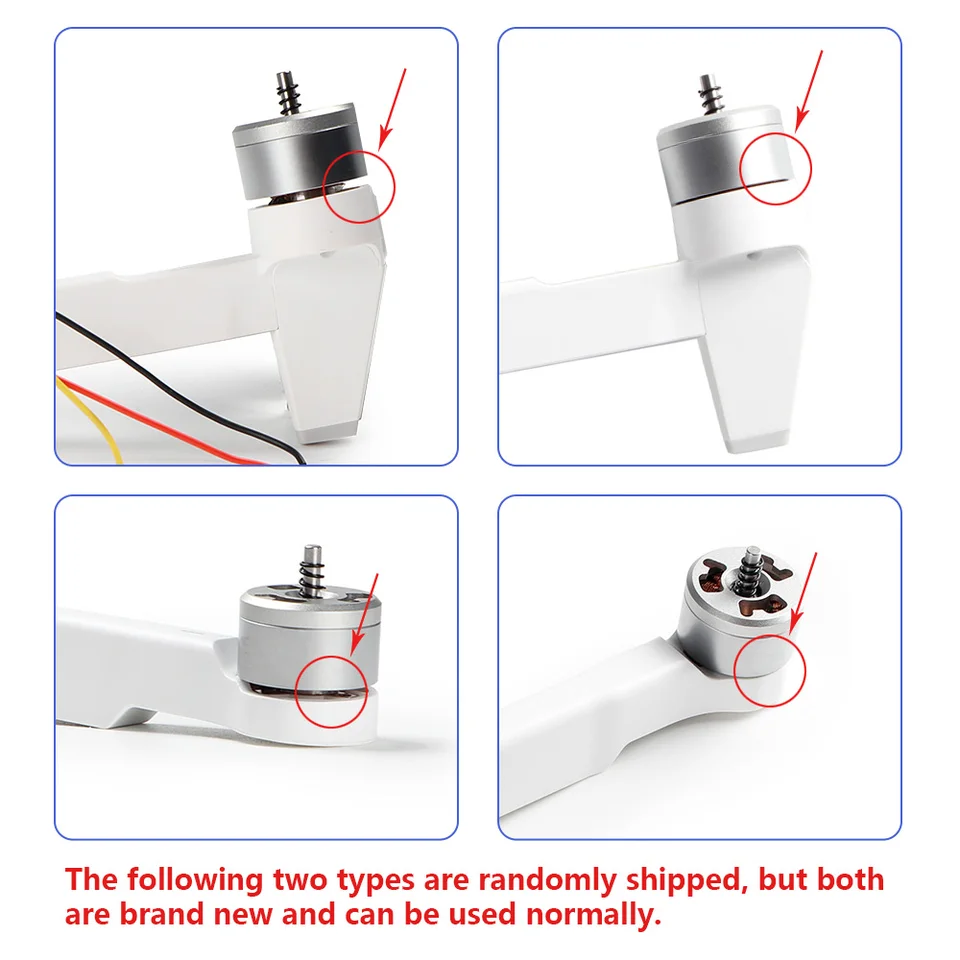 The following two types are randomly shipped, but both are brand new and can be used normally.