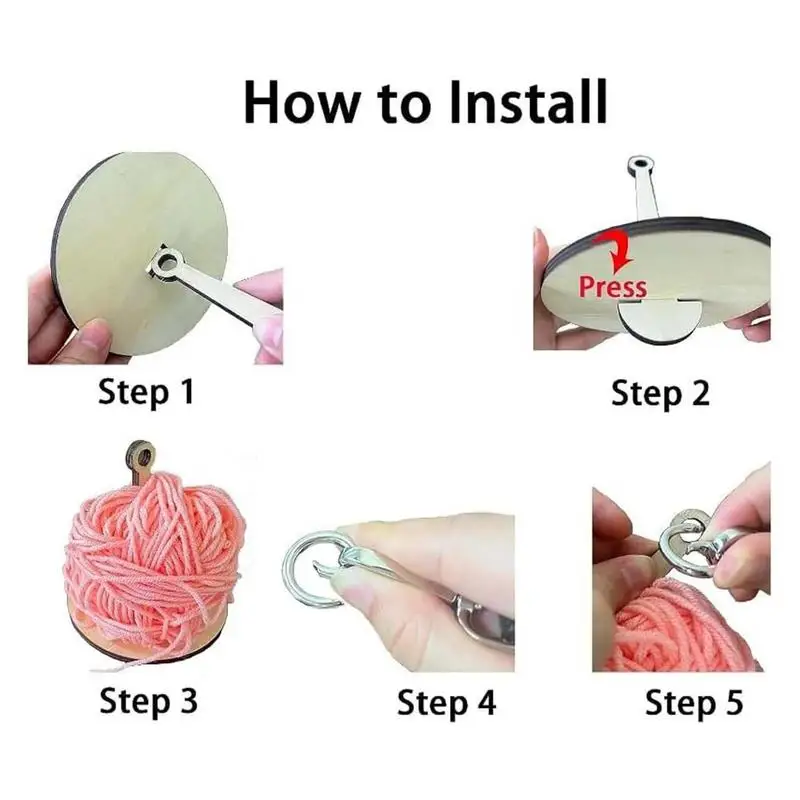 How to Install

Step 1

Press

Step 2

Step 3

Step 4

Step 5