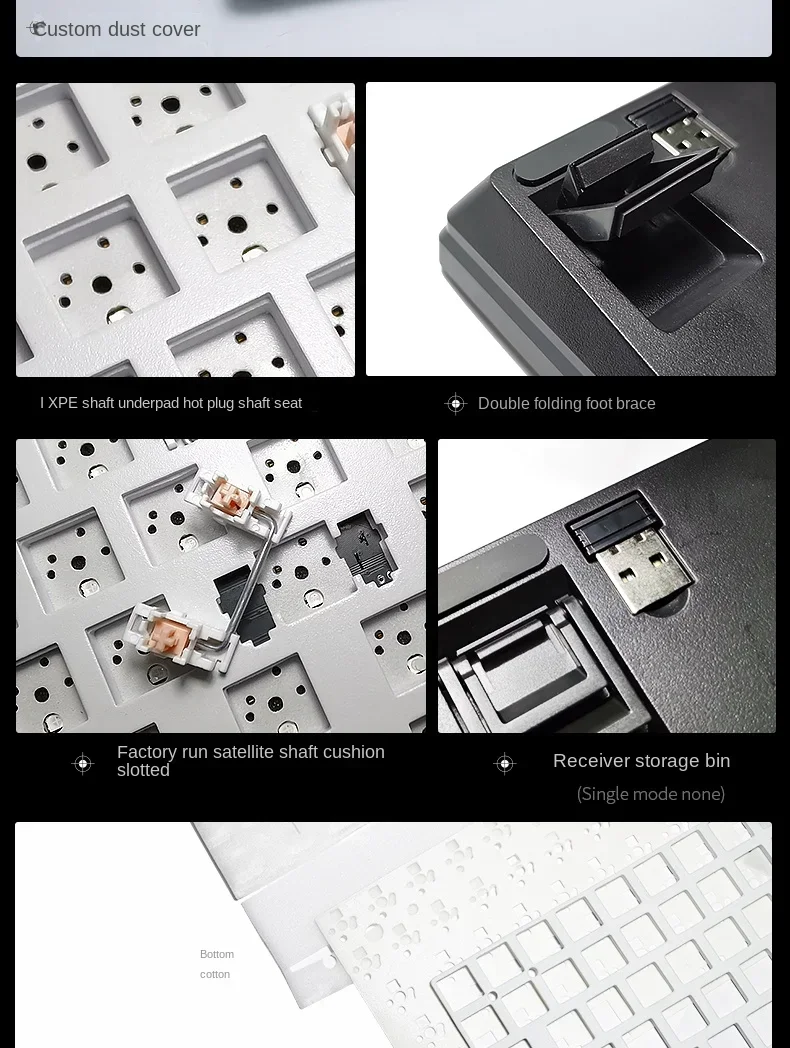 Custom dust cover

I XPE shaft underpad hot plug shaft seat

Double folding foot brace

Factory run satellite shaft cushion slotted

Receiver storage bin

(Single mode none)

Bottom cotton