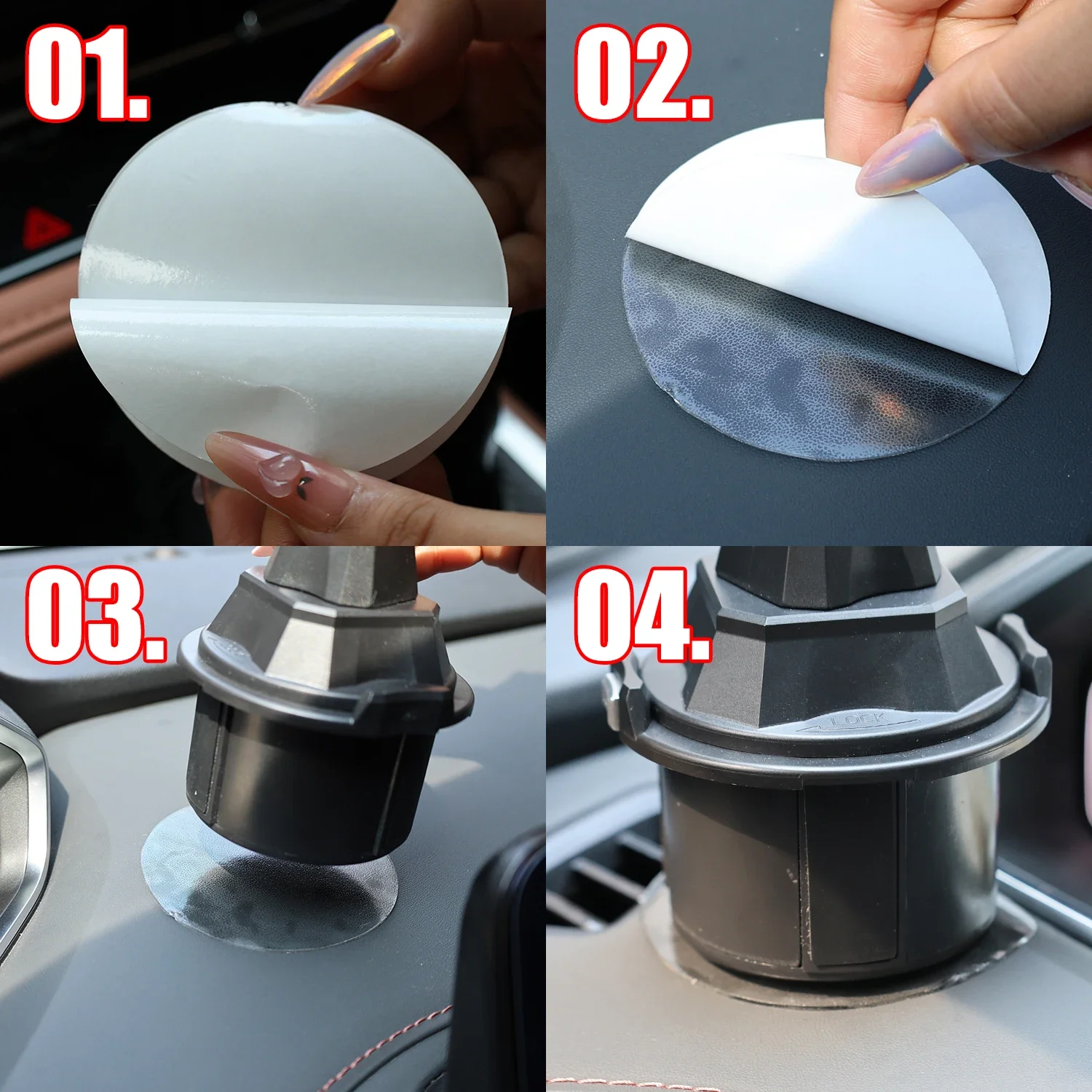 01.

02.

03.

04.

LOCK