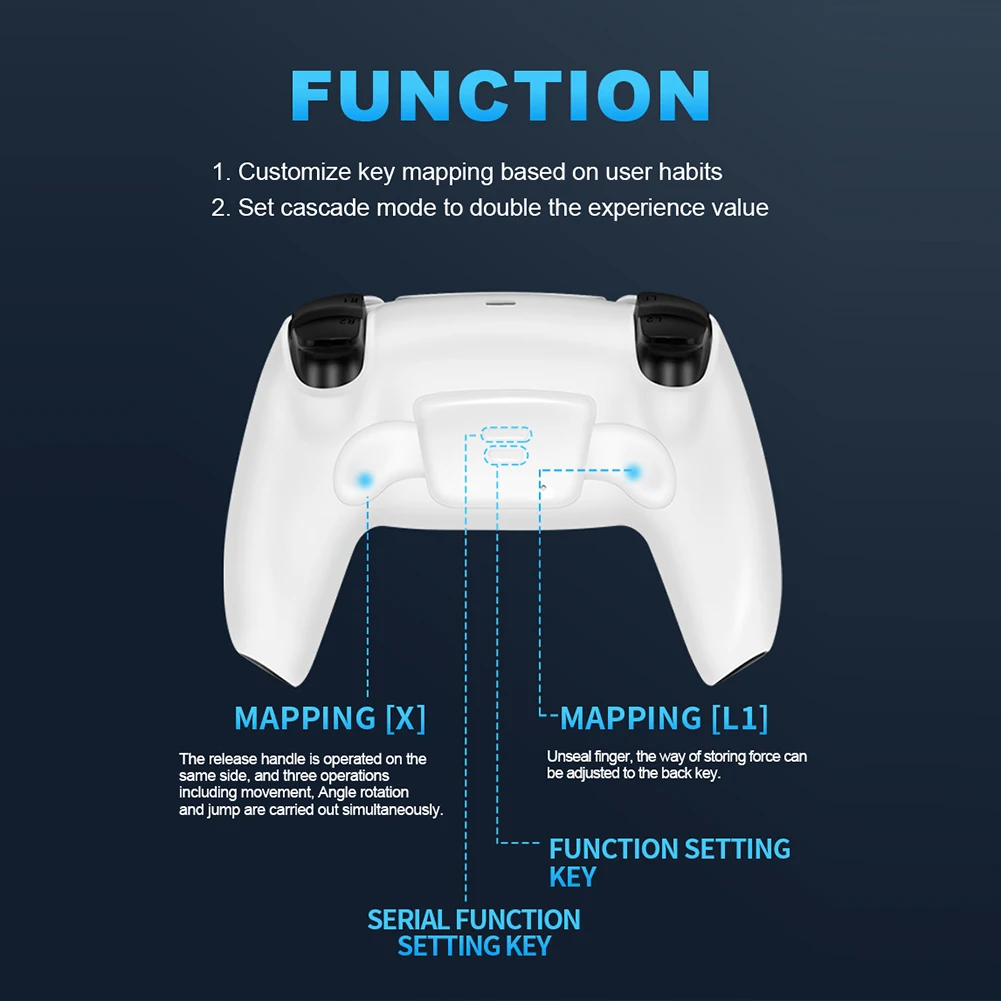 FUNCTION

1. Customize key mapping based on user habits
2. Set cascade mode to double the experience value

MAPPING [X]

The release handle is operated on the same side, and three operations including movement, Angle rotation and jump are carried out simultaneously.

MAPPING [L1]

Unseal finger, the way of storing force can be adjusted to the back key.

FUNCTION SETTING KEY

SERIAL FUNCTION SETTING KEY