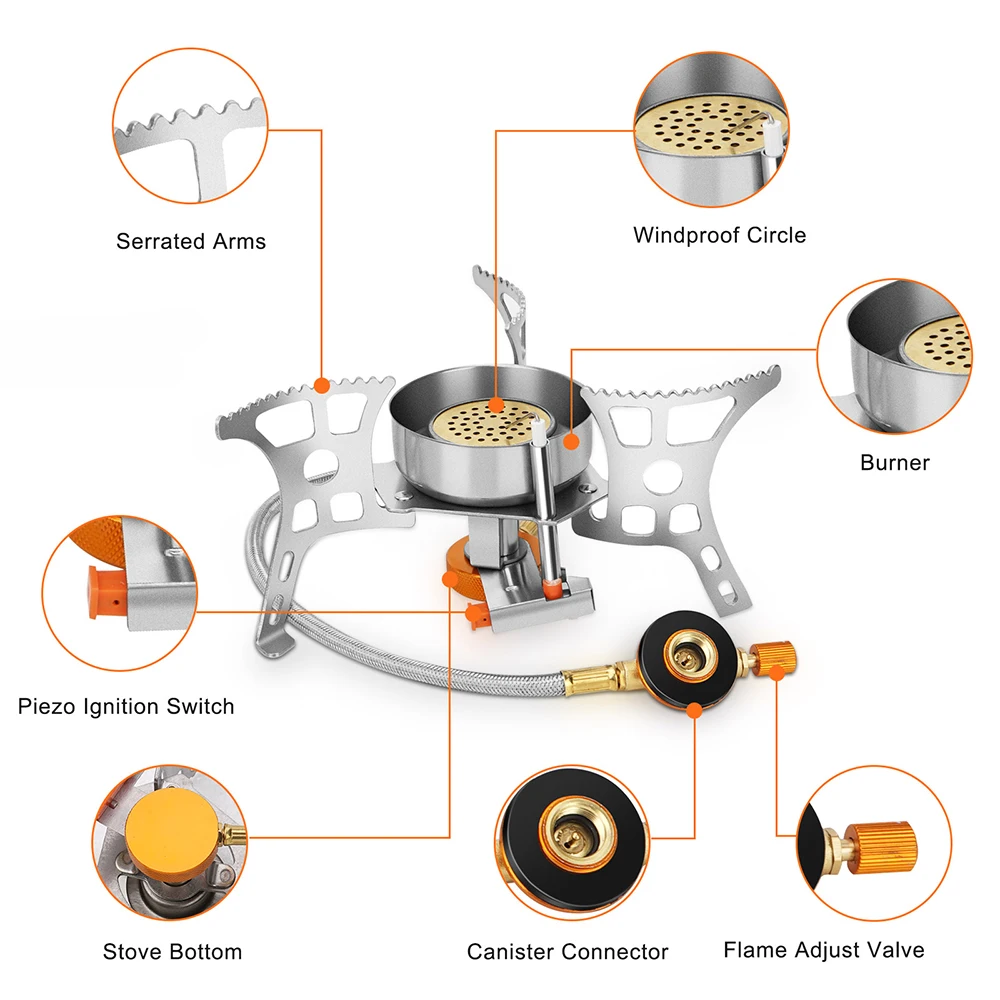 Serrated Arms

Windproof Circle

Burner

Piezo Ignition Switch

Stove Bottom

Canister Connector

Flame Adjust Valve