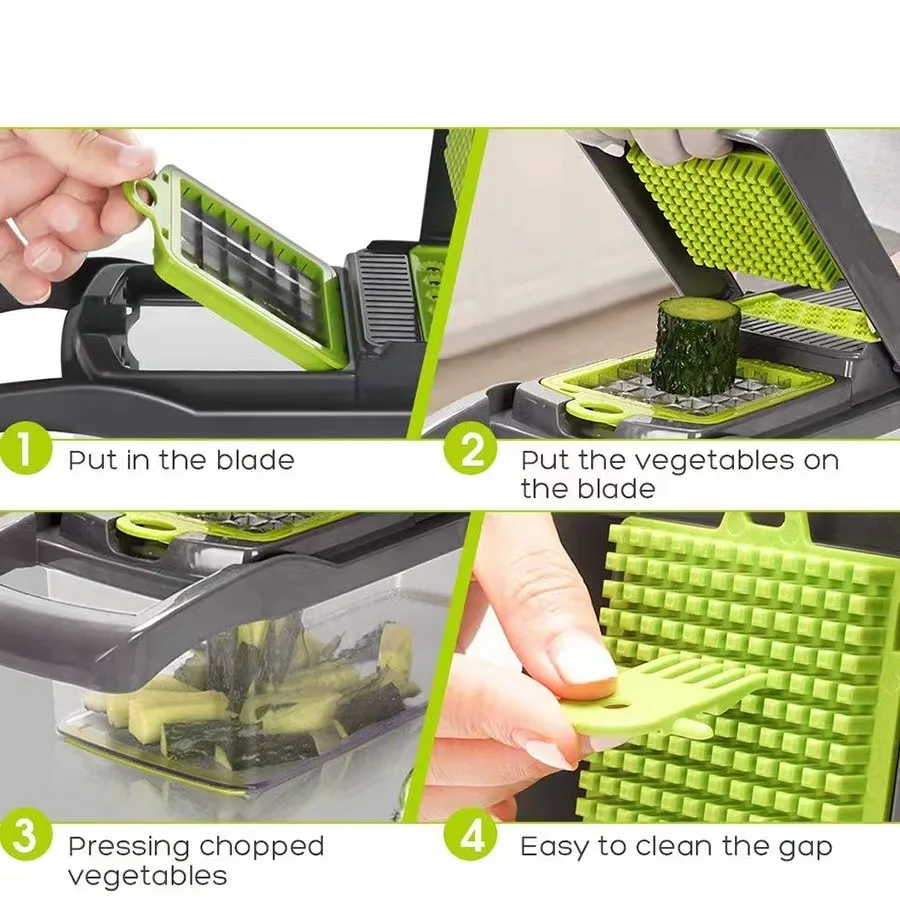 1 Put in the blade

2 Put the vegetables on the blade

3 Pressing chopped vegetables

4 Easy to clean the gap