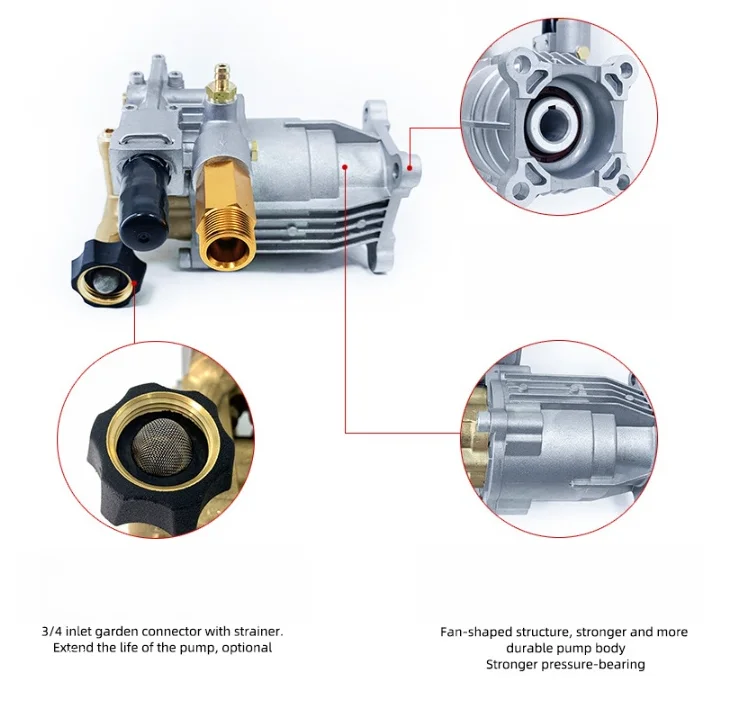 3/4 inlet garden connector with strainer. Extend the life of the pump, optional

Fan-shaped structure, stronger and more durable pump body
Stronger pressure-bearing