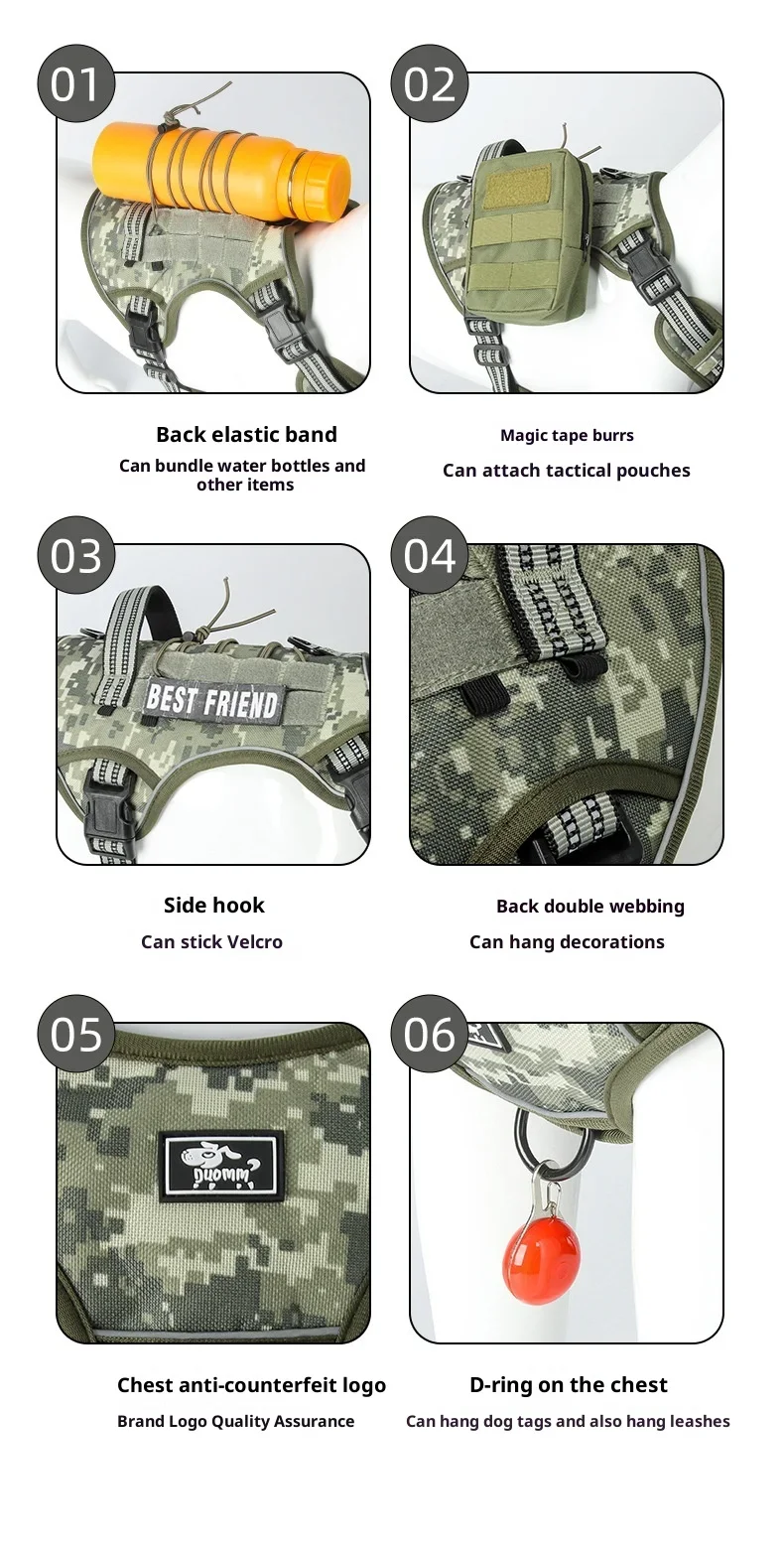 01

Back elastic band

Can bundle water bottles and other items

02

Magic tape burrs

Can attach tactical pouches

03

BEST FRIEND

Side hook

Can stick Velcro

04

Back double webbing

Can hang decorations

05

DUOMM

Chest anti-counterfeit logo

Brand Logo Quality Assurance

06

D-ring on the chest

Can hang dog tags and also hang leashes