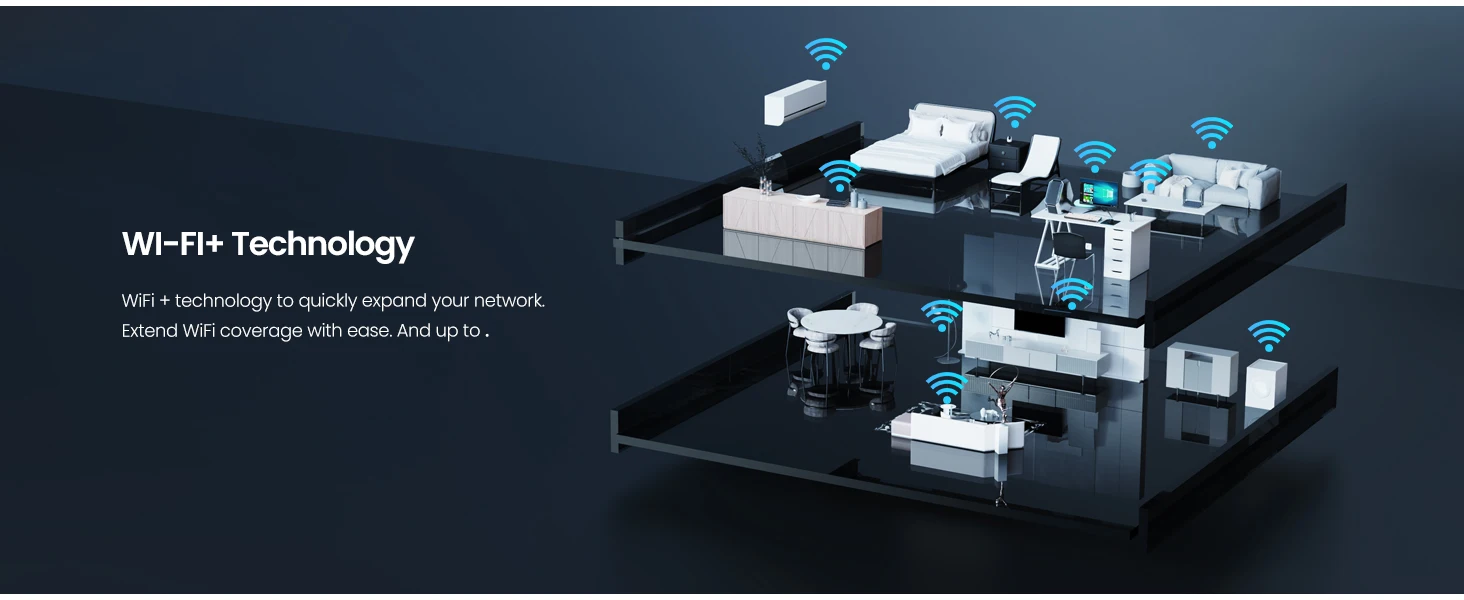 WI-FI+ Technology

WiFi + technology to quickly expand your network. Extend WiFi coverage with ease. And up to .