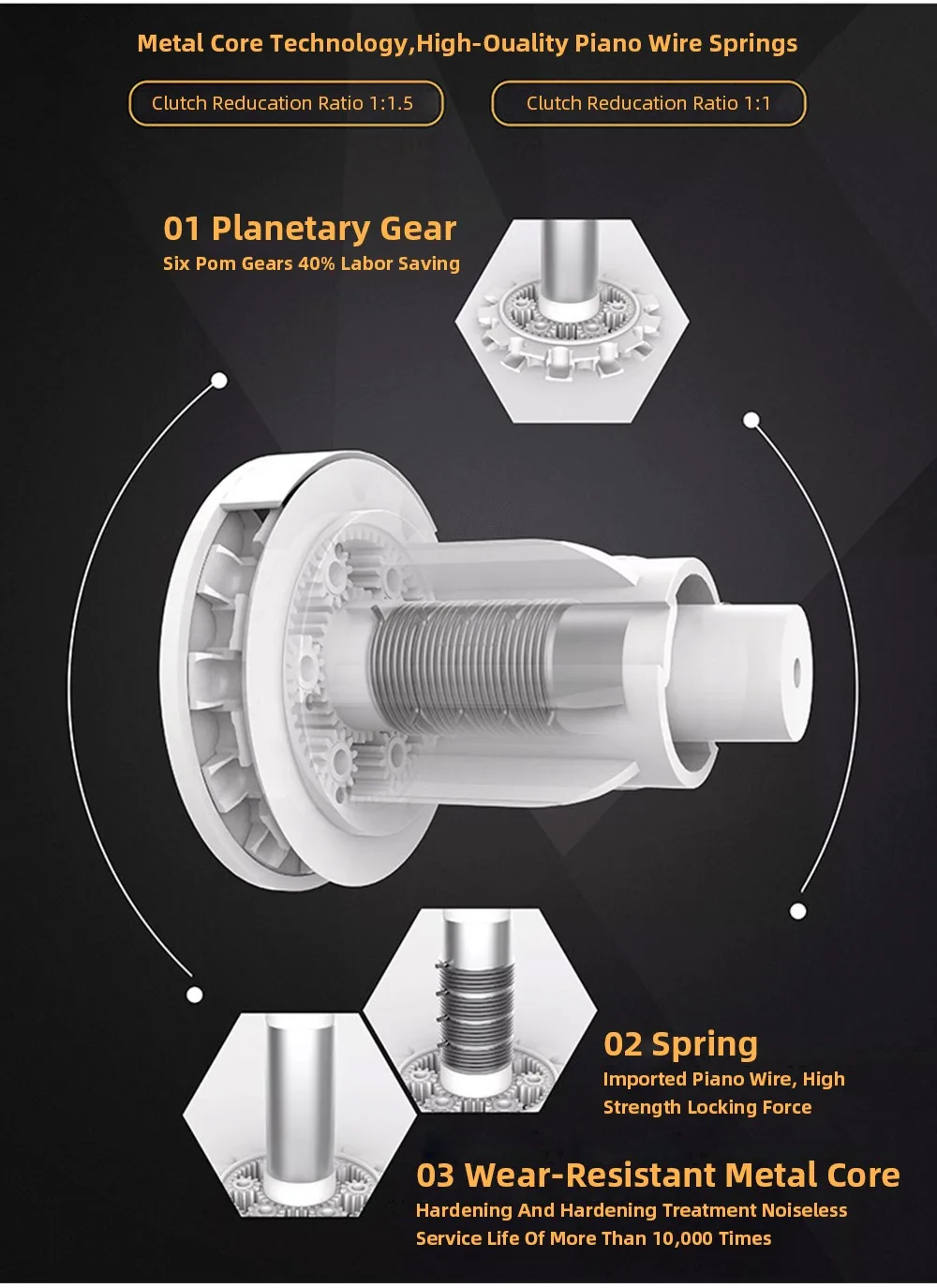 Metal Core Technology,High-Ouality Piano Wire Springs

Clutch Reducation Ratio 1:1.5

Clutch Reducation Ratio 1:1

01 Planetary Gear
Six Pom Gears 40% Labor Saving

02 Spring
Imported Piano Wire, High Strength Locking Force

03 Wear-Resistant Metal Core
Hardening And Hardening Treatment Noiseless Service Life Of More Than 10,000 Times