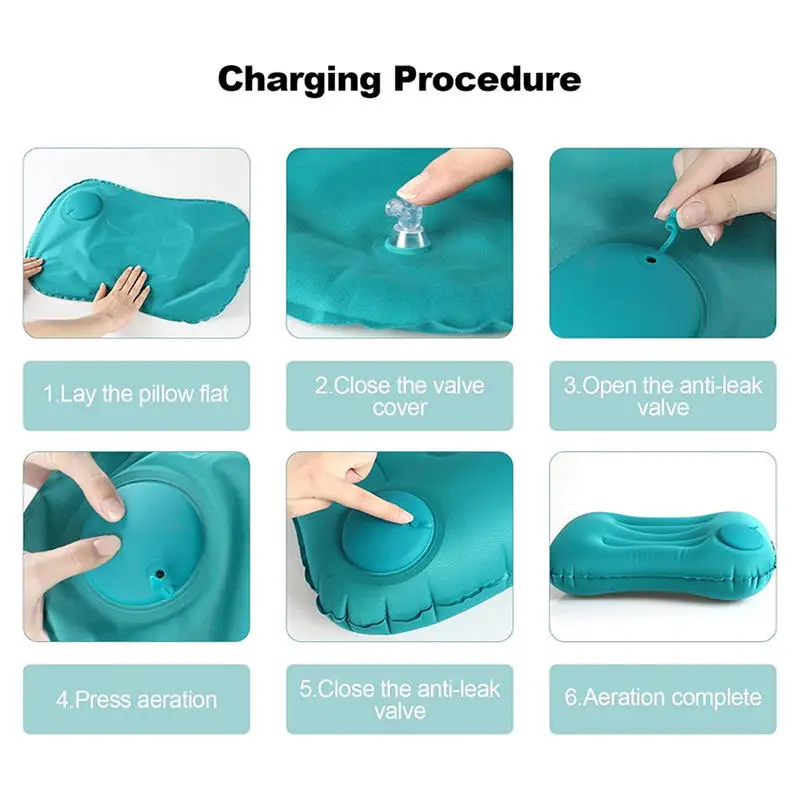 Charging Procedure

1.Lay the pillow flat

2.Close the valve cover

3.Open the anti-leak valve

4.Press aeration

5.Close the anti-leak valve

6.Aeration complete