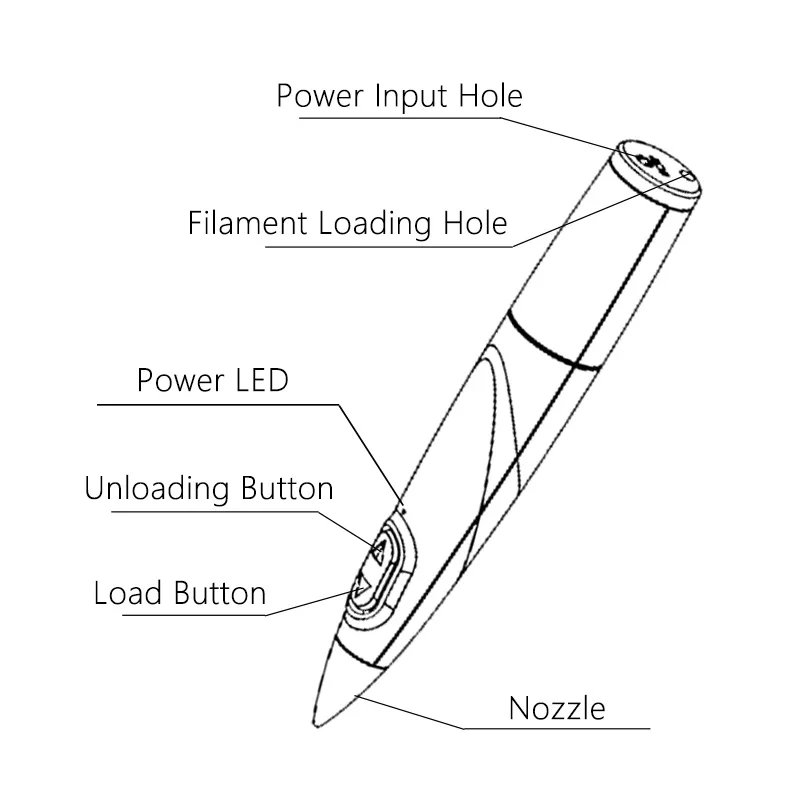 Power Input Hole

Filament Loading Hole

Power LED

Unloading Button

Load Button

Nozzle