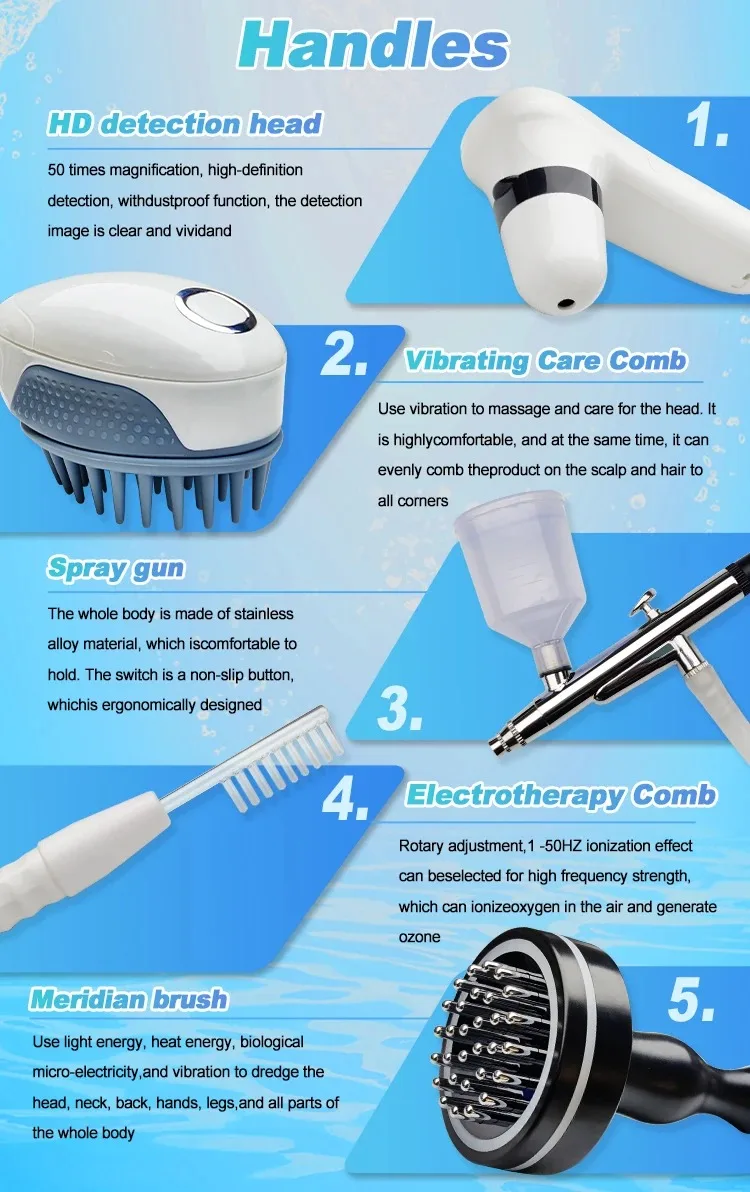 Handles

HD detection head

50 times magnification, high-definition detection, withdustproof function, the detection image is clear and vividand

1.

2.

Vibrating Care Comb

Use vibration to massage and care for the head. It is highlycomfortable, and at the same time, it can evenly comb theproduct on the scalp and hair to all corners

Spray gun

The whole body is made of stainless alloy material, which iscomfortable to hold. The switch is a non-slip button, whichis ergonomically designed

3.

4.

Electrotherapy Comb

Rotary adjustment,1 -50HZ ionization effect can beselected for high frequency strength, which can ionizeoxygen in the air and generate ozone

Meridian brush

Use light energy, heat energy, biological micro-electricity,and vibration to dredge the head, neck, back, hands, legs,and all parts of the whole body

5.