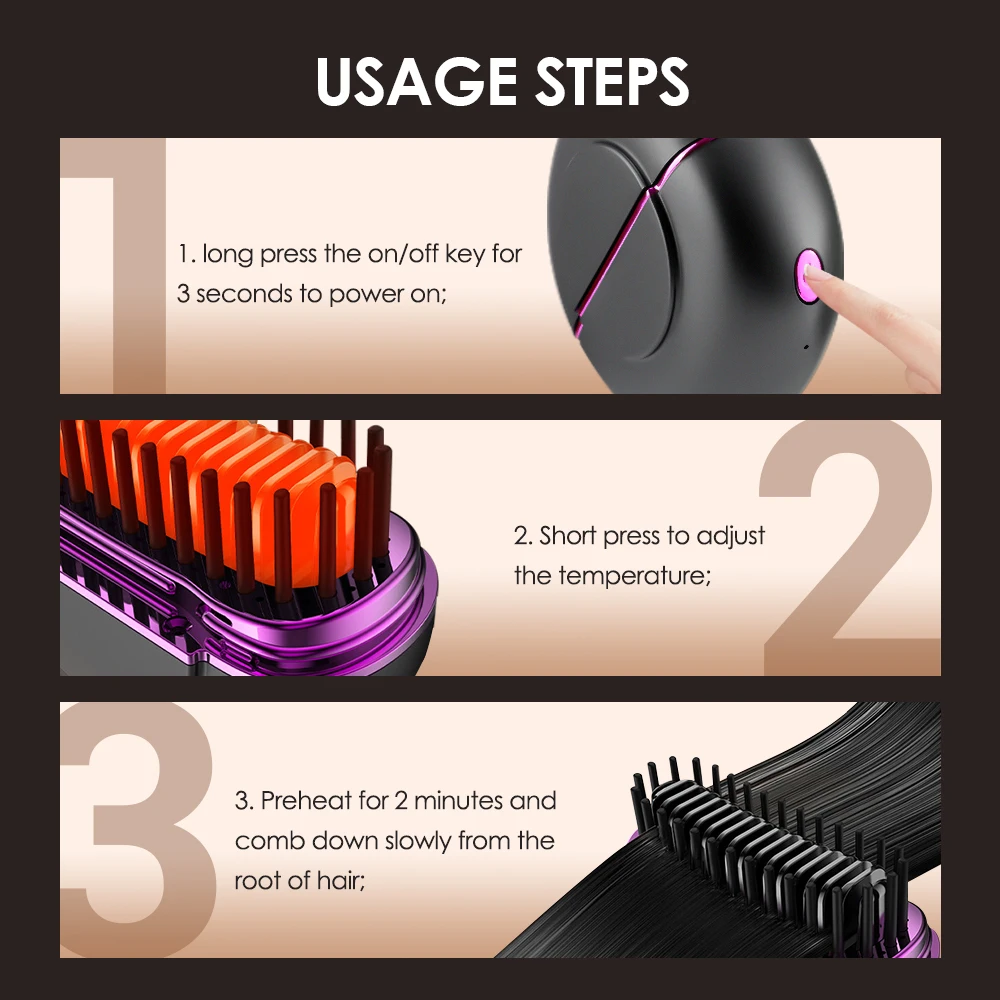 USAGE STEPS

1

1. long press the on/off key for 3 seconds to power on;

2

2. Short press to adjust the temperature;

3

3. Preheat for 2 minutes and comb down slowly from the root of hair;