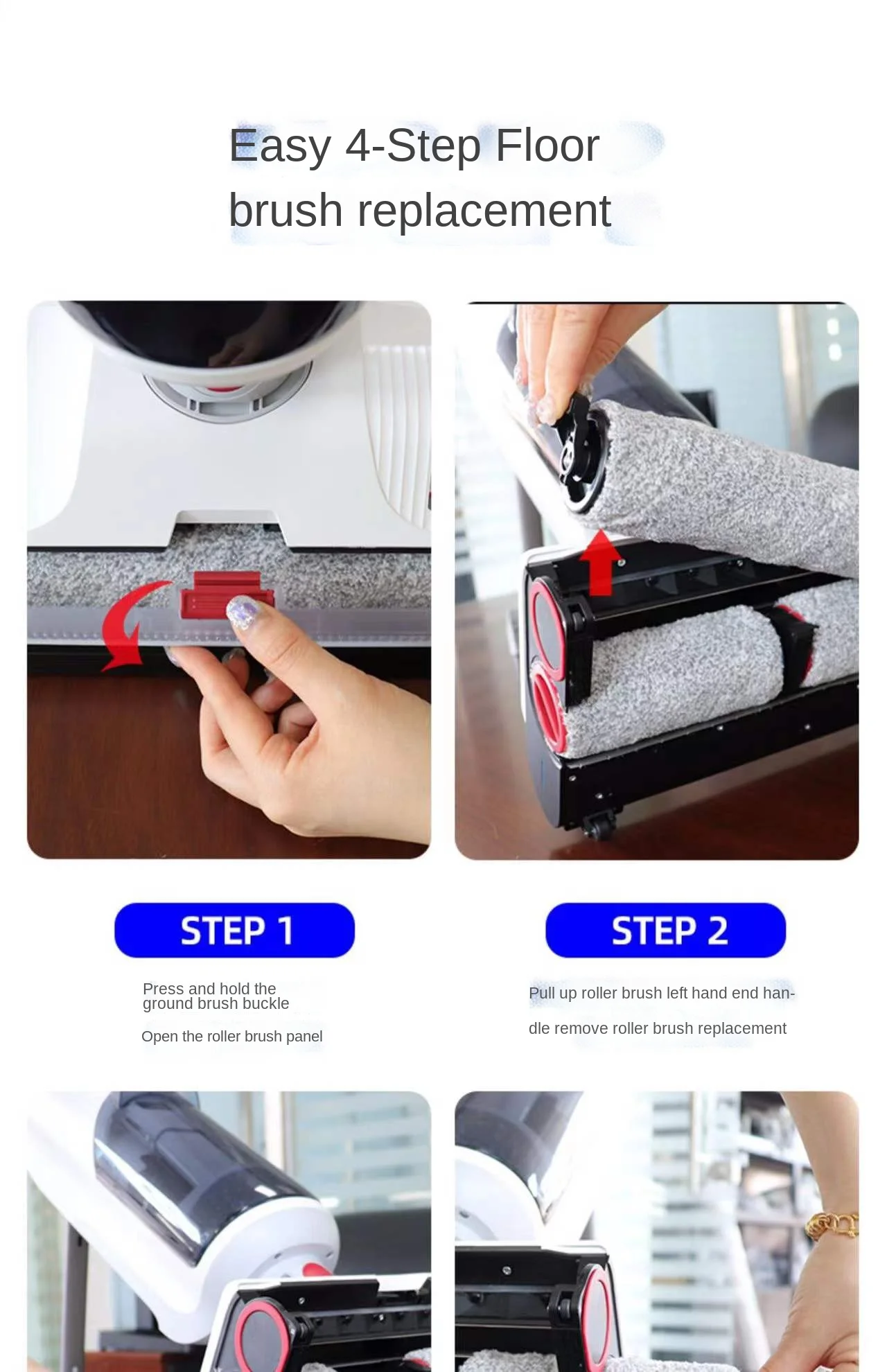 Easy 4-Step Floor brush replacement

STEP 1

Press and hold the ground brush buckle

Open the roller brush panel

STEP 2

Pull up roller brush left hand end handle remove roller brush replacement