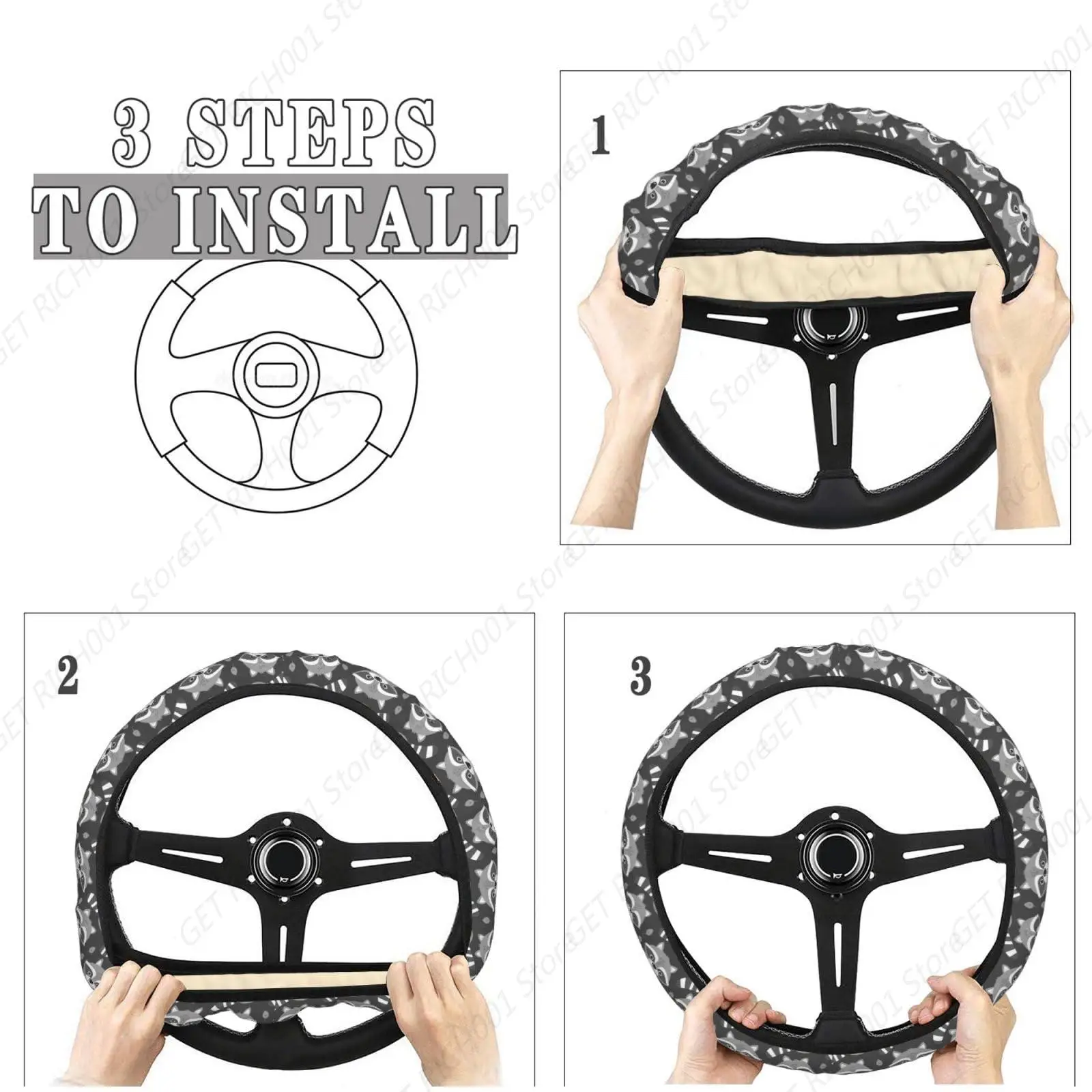 3 STEPS
TO INSTALL

1

2

3

GET RICH001 Store