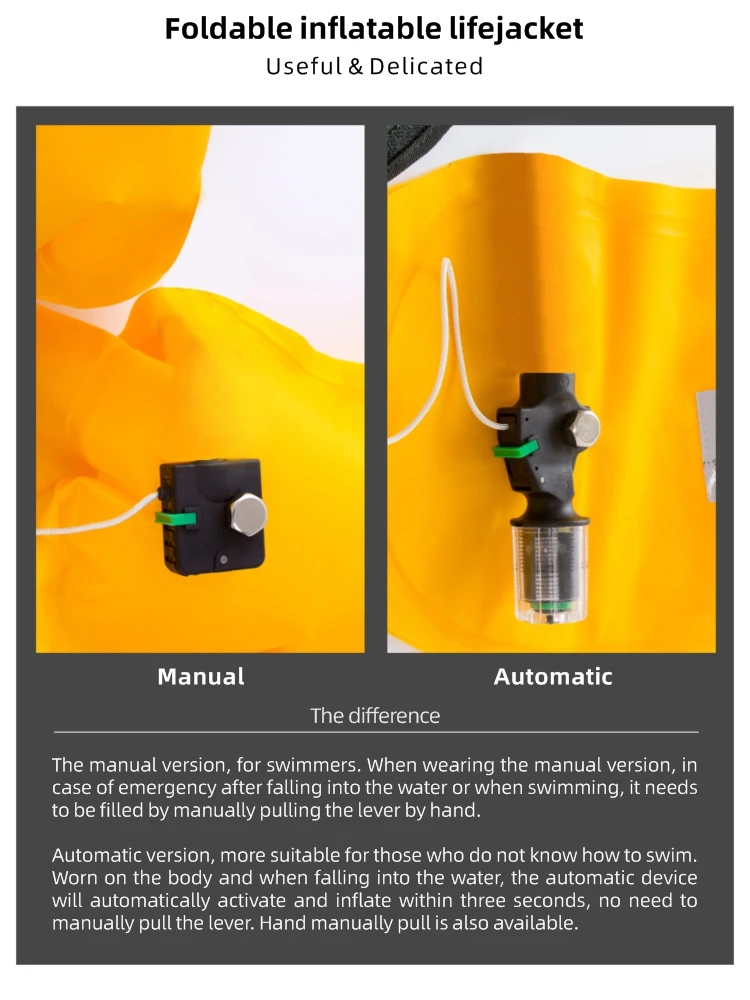 Foldable inflatable lifejacket

Useful & Delicated

Manual

Automatic

The difference

The manual version, for swimmers. When wearing the manual version, in case of emergency after falling into the water or when swimming, it needs to be filled by manually pulling the lever by hand.

Automatic version, more suitable for those who do not know how to swim. Worn on the body and when falling into the water, the automatic device will automatically activate and inflate within three seconds, no need to manually pull the lever. Hand manually pull is also available.