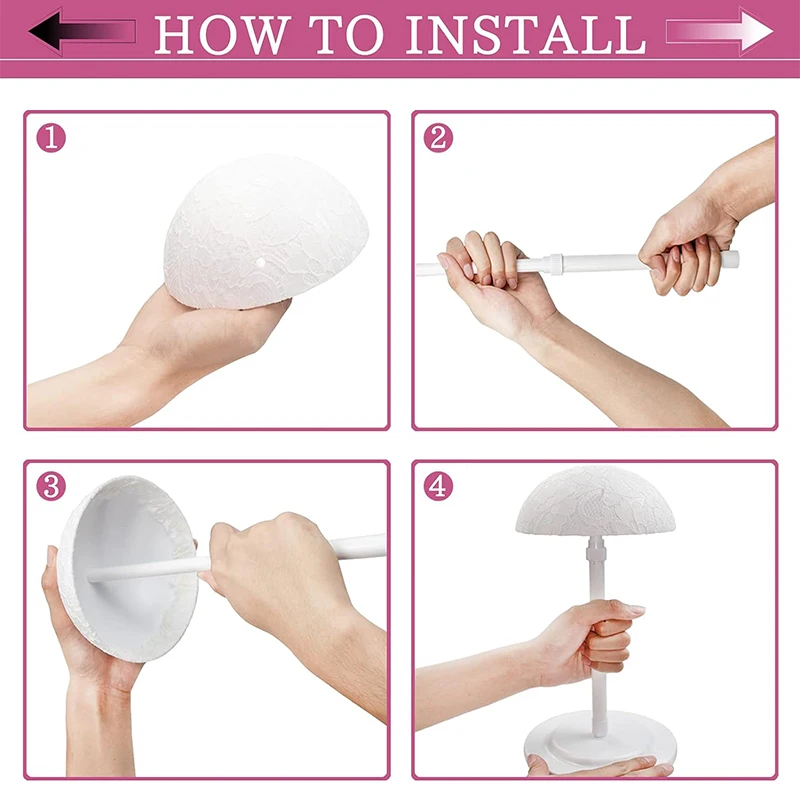 HOW TO INSTALL

1

2

3

4