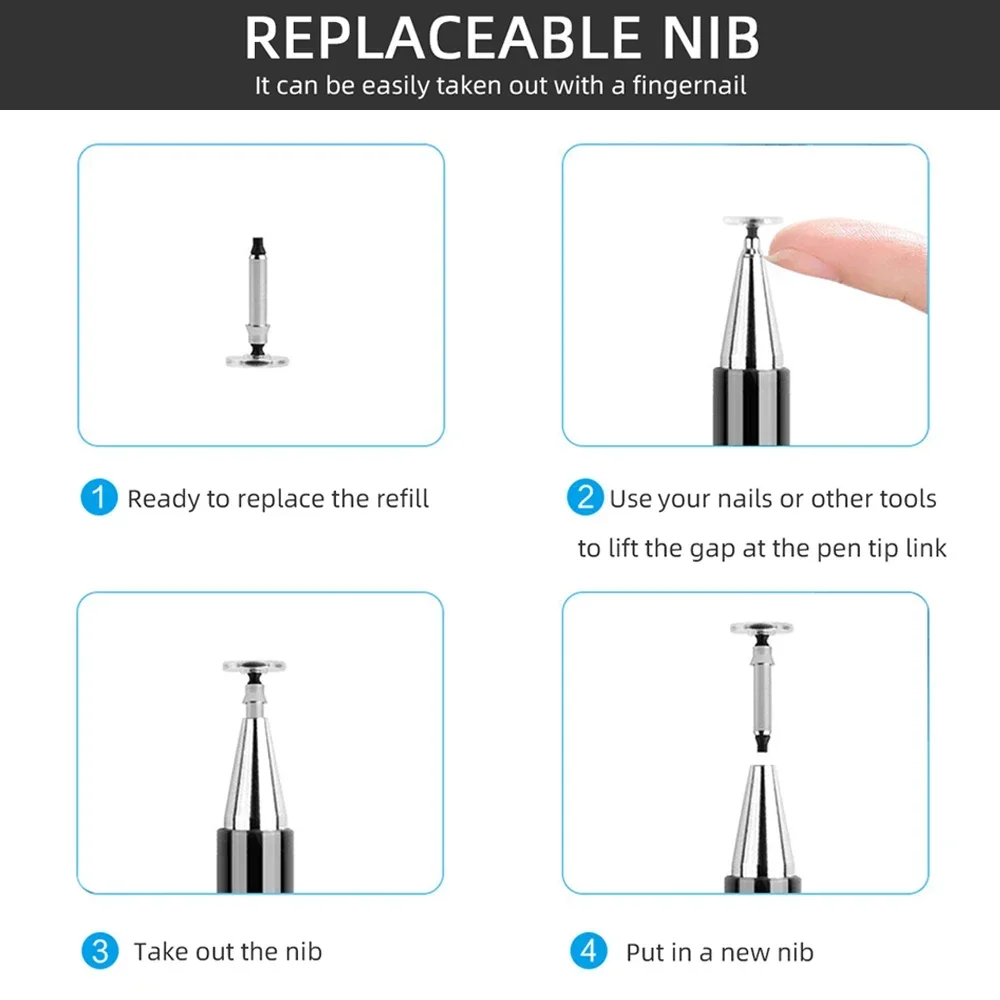 REPLACEABLE NIB
It can be easily taken out with a fingernail

1 Ready to replace the refill

2 Use your nails or other tools to lift the gap at the pen tip link

3 Take out the nib

4 Put in a new nib