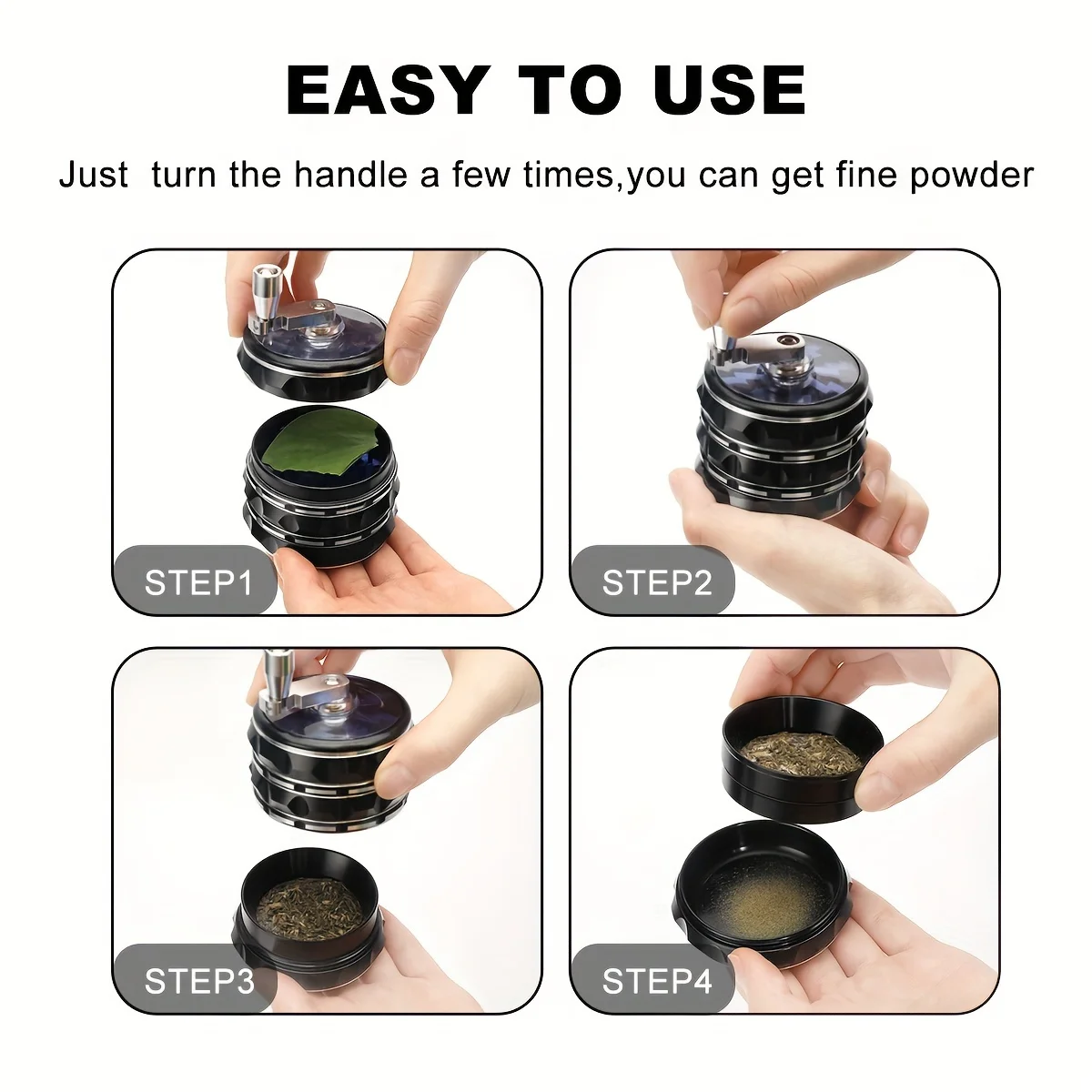 EASY TO USE

Just turn the handle a few times,you can get fine powder

STEP1

STEP2

STEP3

STEP4