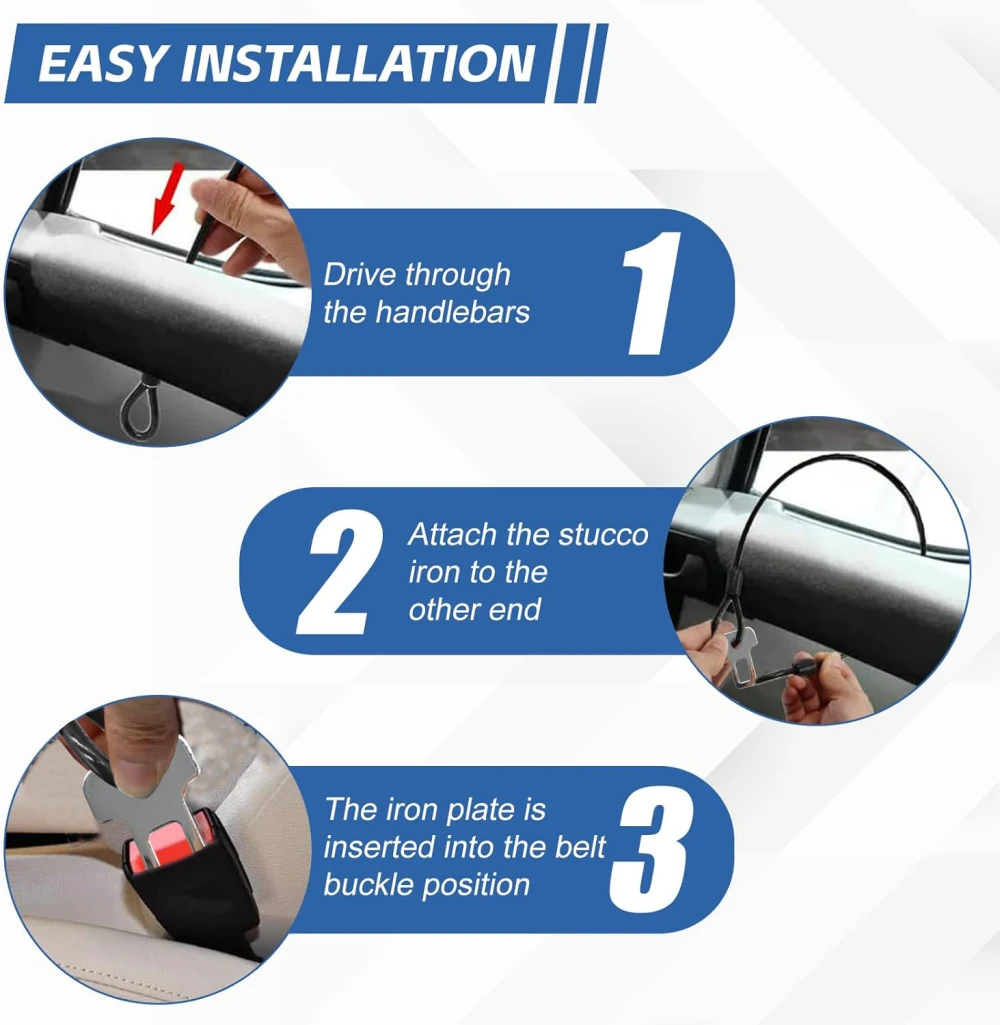 EASY INSTALLATION

Drive through the handlebars

1

2

Attach the stucco iron to the other end

The iron plate is inserted into the belt buckle position

3