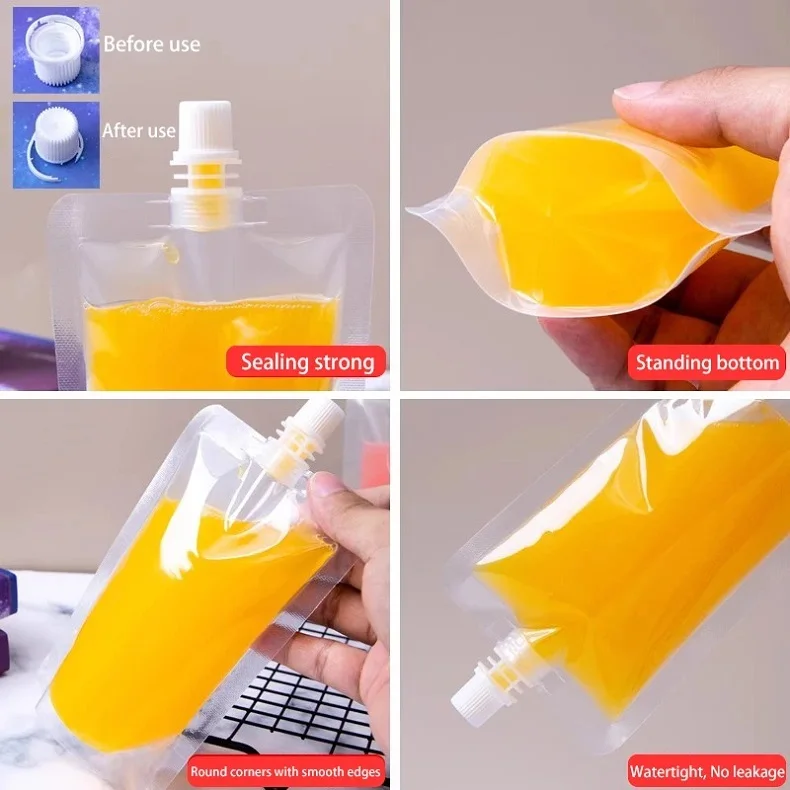 Before use

After use

Sealing strong

Standing bottom

Round corners with smooth edges

Watertight, No leakage