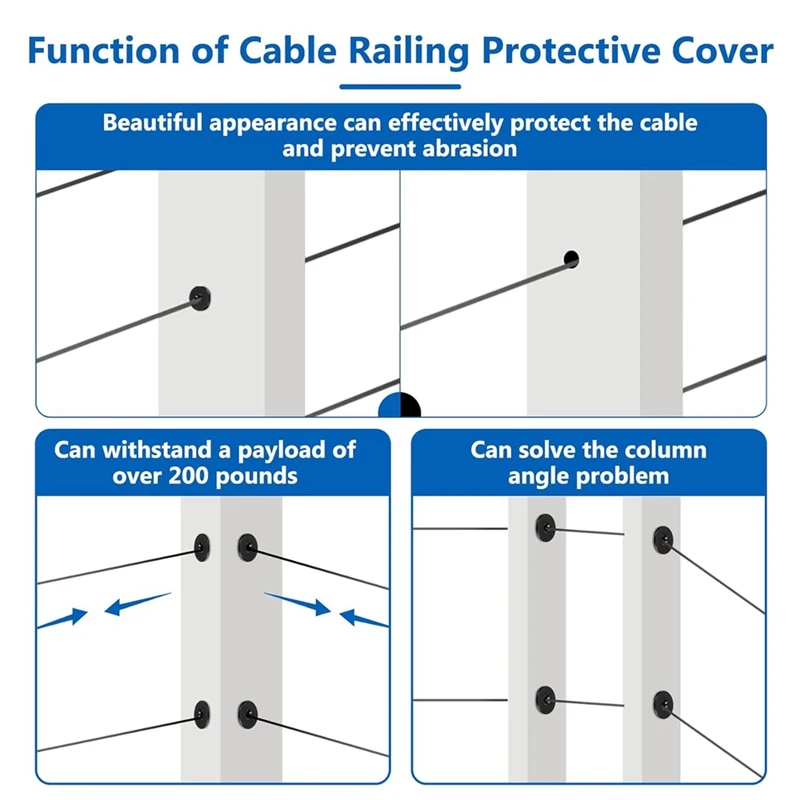 Function of Cable Railing Protective Cover

Beautiful appearance can effectively protect the cable and prevent abrasion

Can withstand a payload of over 200 pounds

Can solve the column angle problem