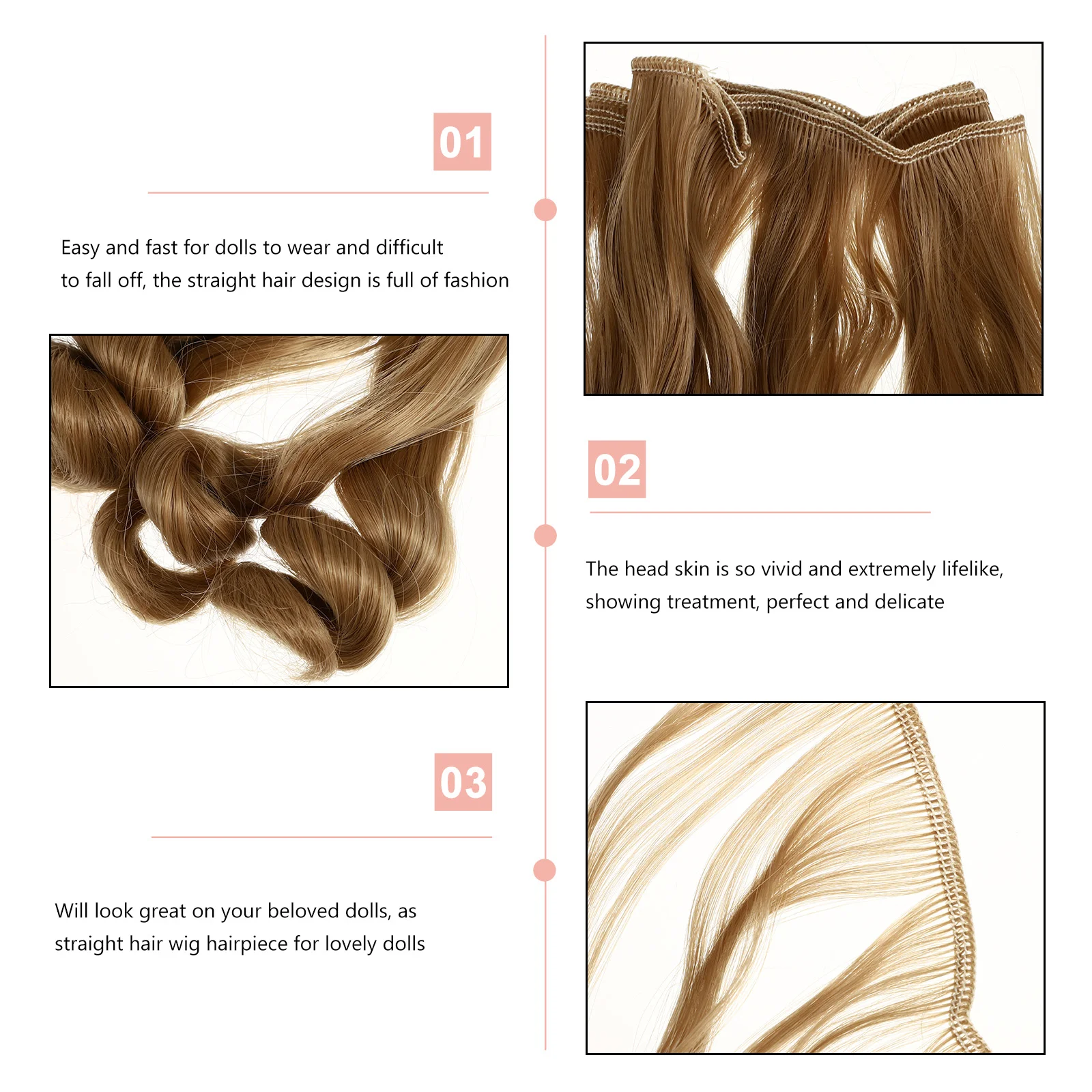 01

Easy and fast for dolls to wear and difficult to fall off, the straight hair design is full of fashion

02

The head skin is so vivid and extremely lifelike, showing treatment, perfect and delicate

03

Will look great on your beloved dolls, as straight hair wig hairpiece for lovely dolls